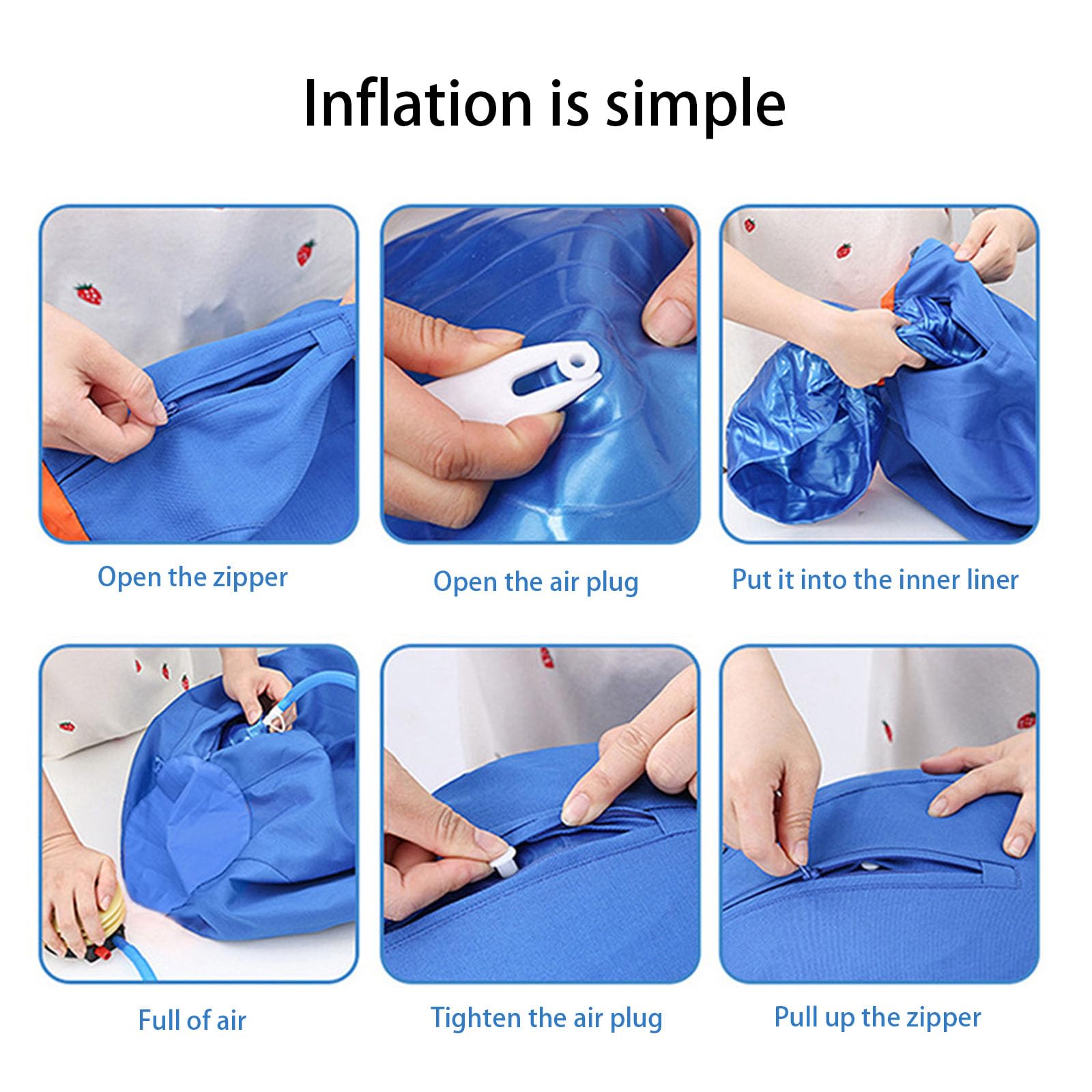 Inflation is simple

Open the zipper

Open the air plug

Put it into the inner liner

Full of air

Tighten the air plug

Pull up the zipper