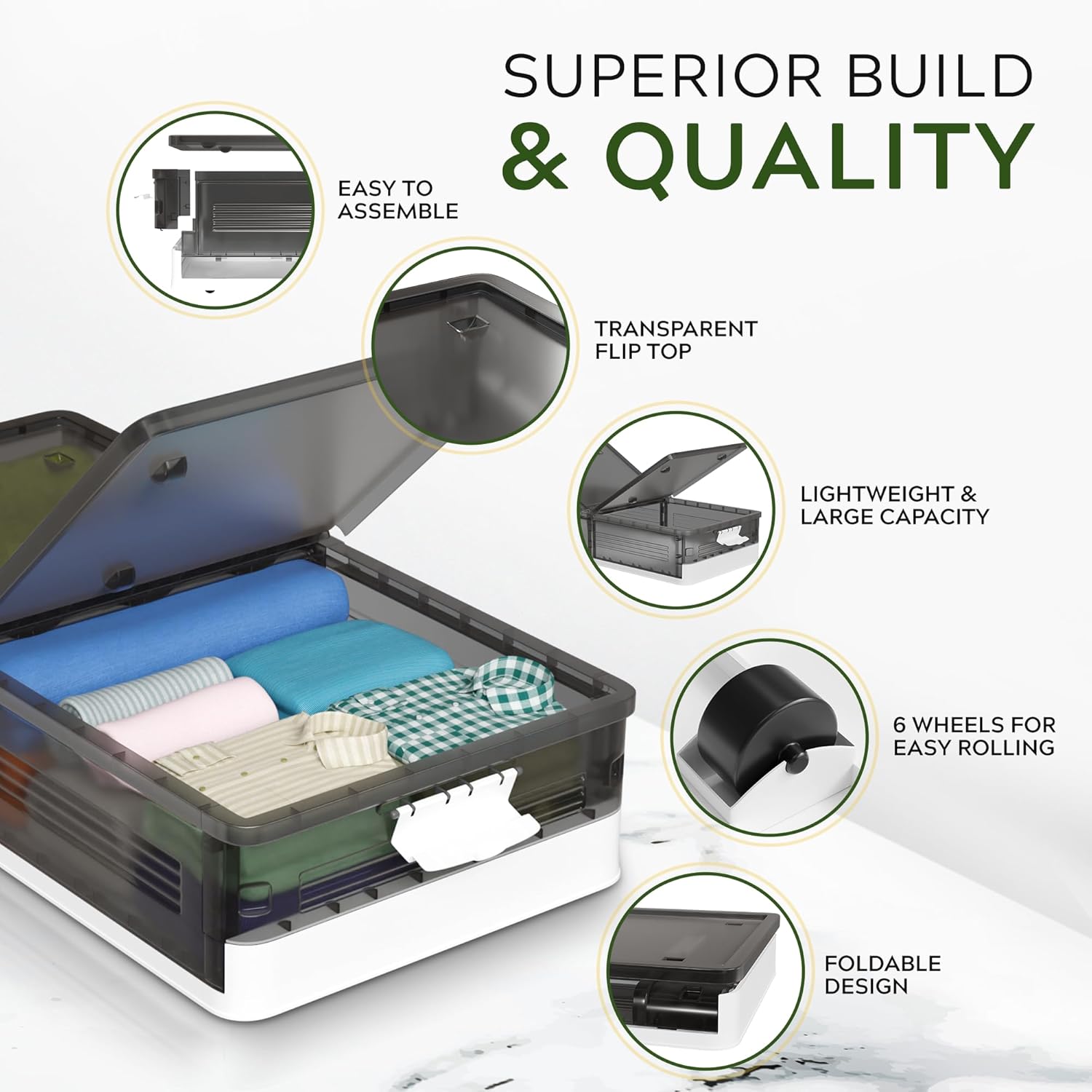 SUPERIOR BUILD
& QUALITY

EASY TO ASSEMBLE

TRANSPARENT FLIP TOP

LIGHTWEIGHT & LARGE CAPACITY

6 WHEELS FOR EASY ROLLING

FOLDABLE DESIGN