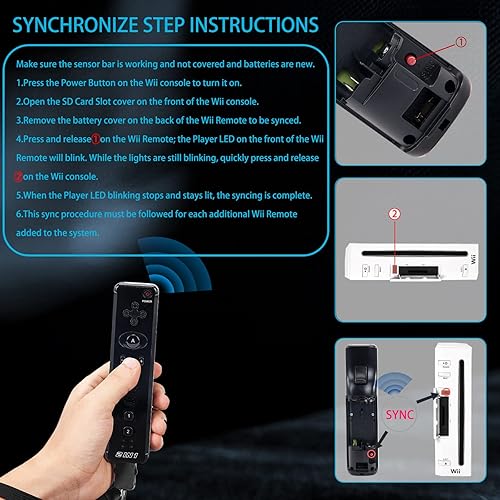 SYNCHRONIZE STEP INSTRUCTIONS

Make sure the sensor bar is working and not covered and batteries are new.

1.Press the Power Button on the Wii console to turn it on.

2.Open the SD Card Slot cover on the front of the Wii console.

3.Remove the battery cover on the back of the Wii Remote to be synced.

4.Press and release ① on the Wii Remote; the Player LED on the front of the Wii Remote will blink. While the lights are still blinking, quickly press and release ② on the Wii console.

5.When the Player LED blinking stops and stays lit, the syncing is complete.

6.This sync procedure must be followed for each additional Wii Remote added to the system.

①

②

Wii

POWER

A

1

2

SYNC

Wii