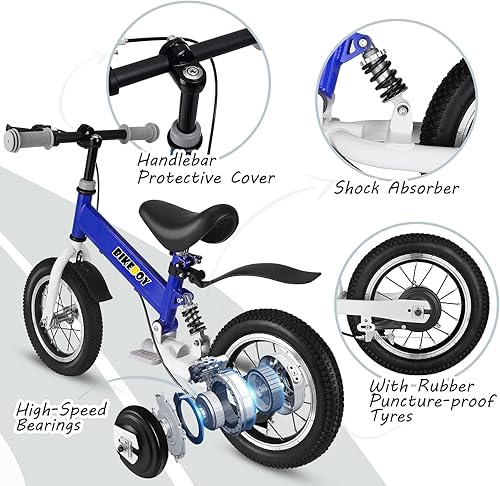 Handlebar Protective Cover

Shock Absorber

BIKEBOY

With Rubber Puncture-proof Tyres

High-Speed Bearings