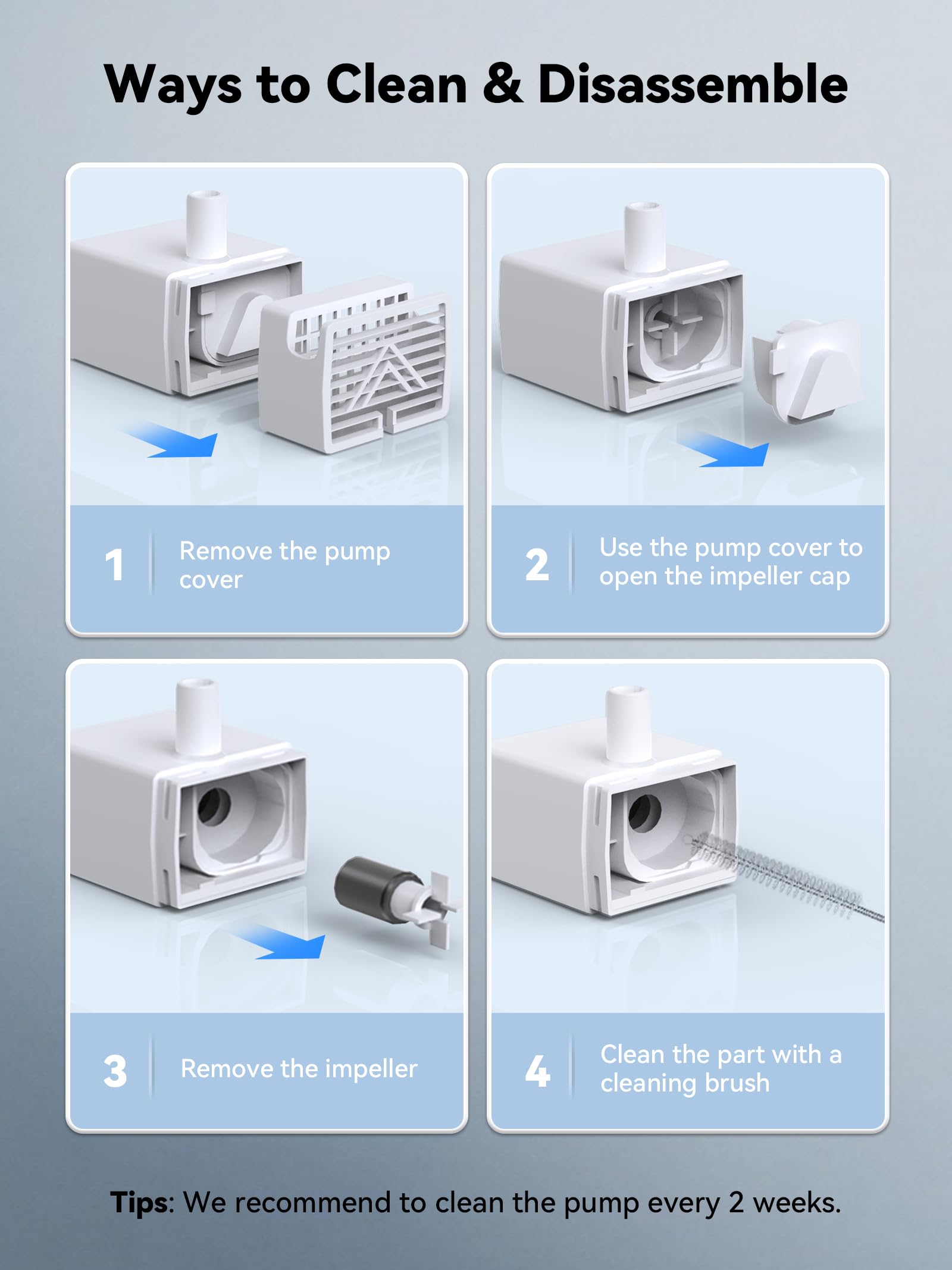 Ways to Clean & Disassemble

1 Remove the pump cover

2 Use the pump cover to open the impeller cap

3 Remove the impeller

4 Clean the part with a cleaning brush

Tips: We recommend to clean the pump every 2 weeks.