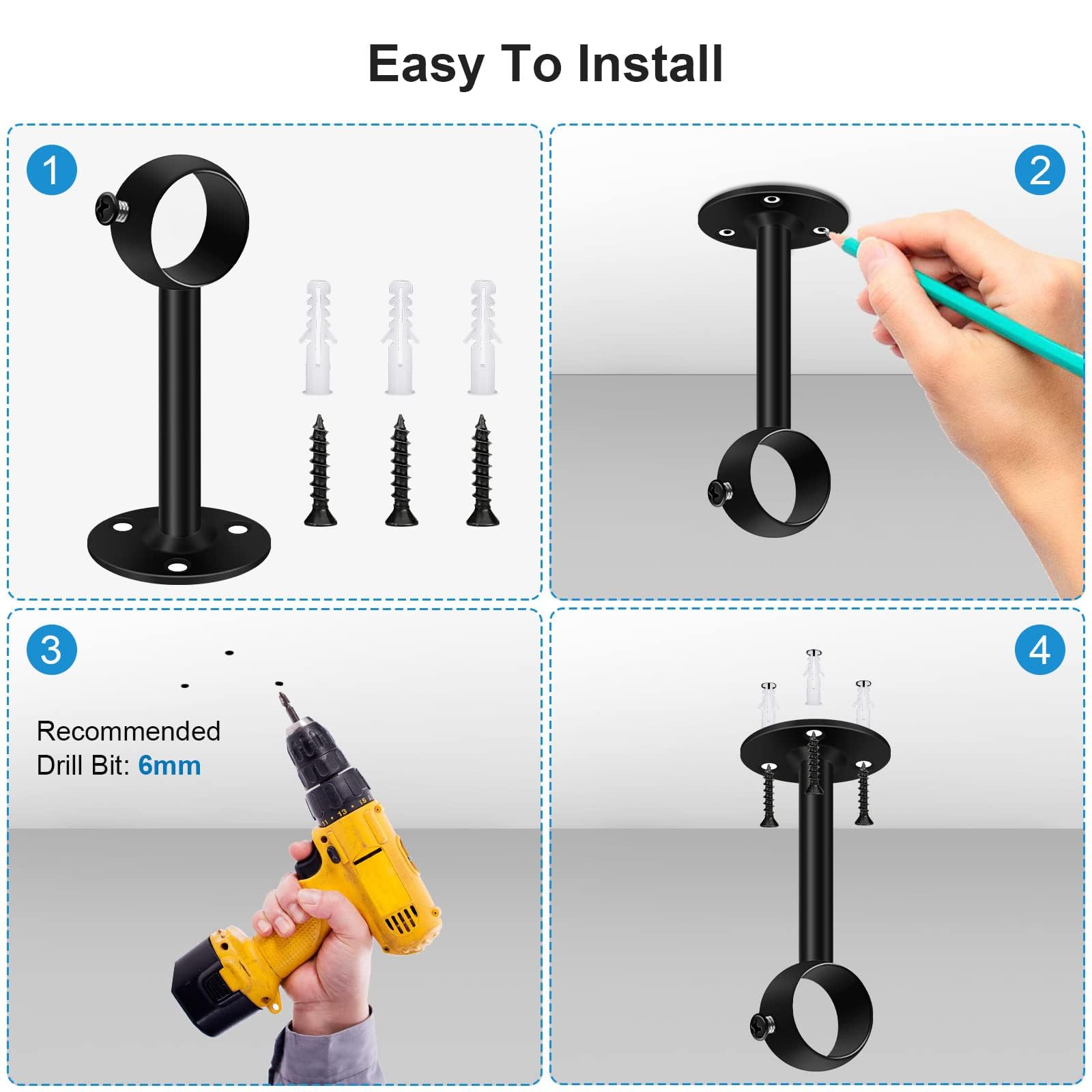 Easy To Install

1

2

3

Recommended Drill Bit: 6mm

4