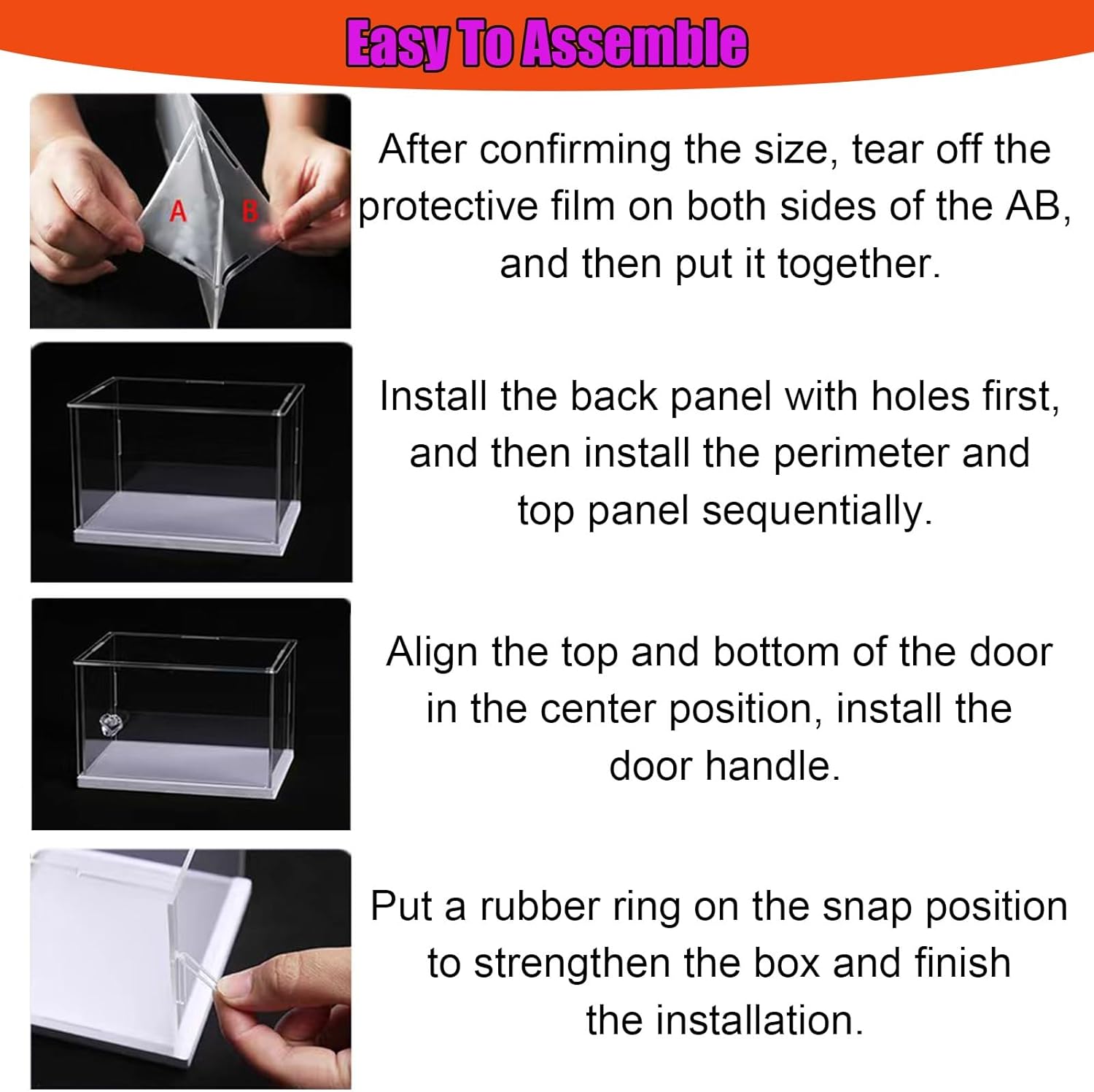 Easy To Assemble

A B

After confirming the size, tear off the protective film on both sides of the AB, and then put it together.

Install the back panel with holes first, and then install the perimeter and top panel sequentially.

Align the top and bottom of the door in the center position, install the door handle.

Put a rubber ring on the snap position to strengthen the box and finish the installation.