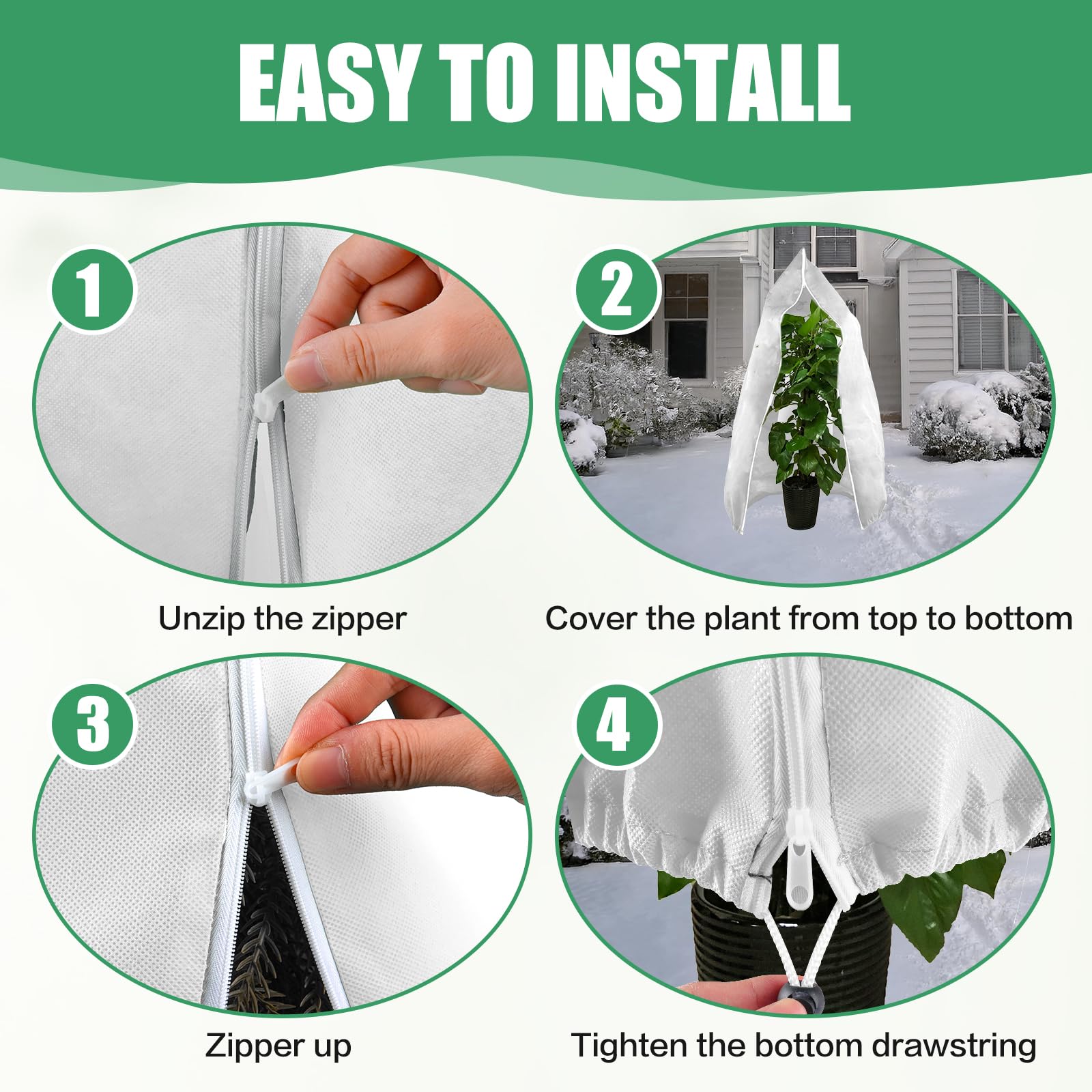 EASY TO INSTALL

1

Unzip the zipper

2

Cover the plant from top to bottom

3

Zipper up

4

Tighten the bottom drawstring