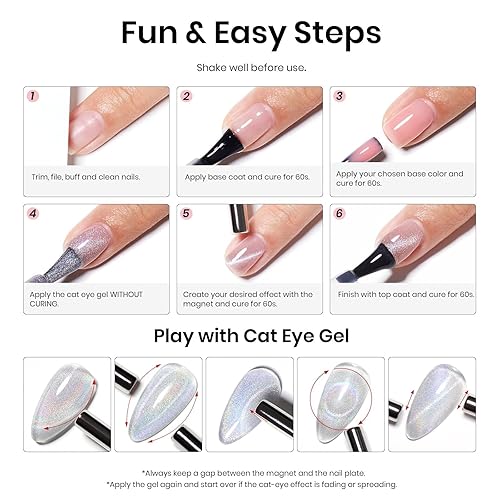 Fun & Easy Steps

Shake well before use.

1
Trim, file, buff and clean nails.

2
Apply base coat and cure for 60s.

3
Apply your chosen base color and cure for 60s.

4
Apply the cat eye gel WITHOUT CURING.

5
Create your desired effect with the magnet and cure for 60s.

6
Finish with top coat and cure for 60s.

Play with Cat Eye Gel

*Always keep a gap between the magnet and the nail plate.
*Apply the gel again and start over if the cat-eye effect is fading or spreading.