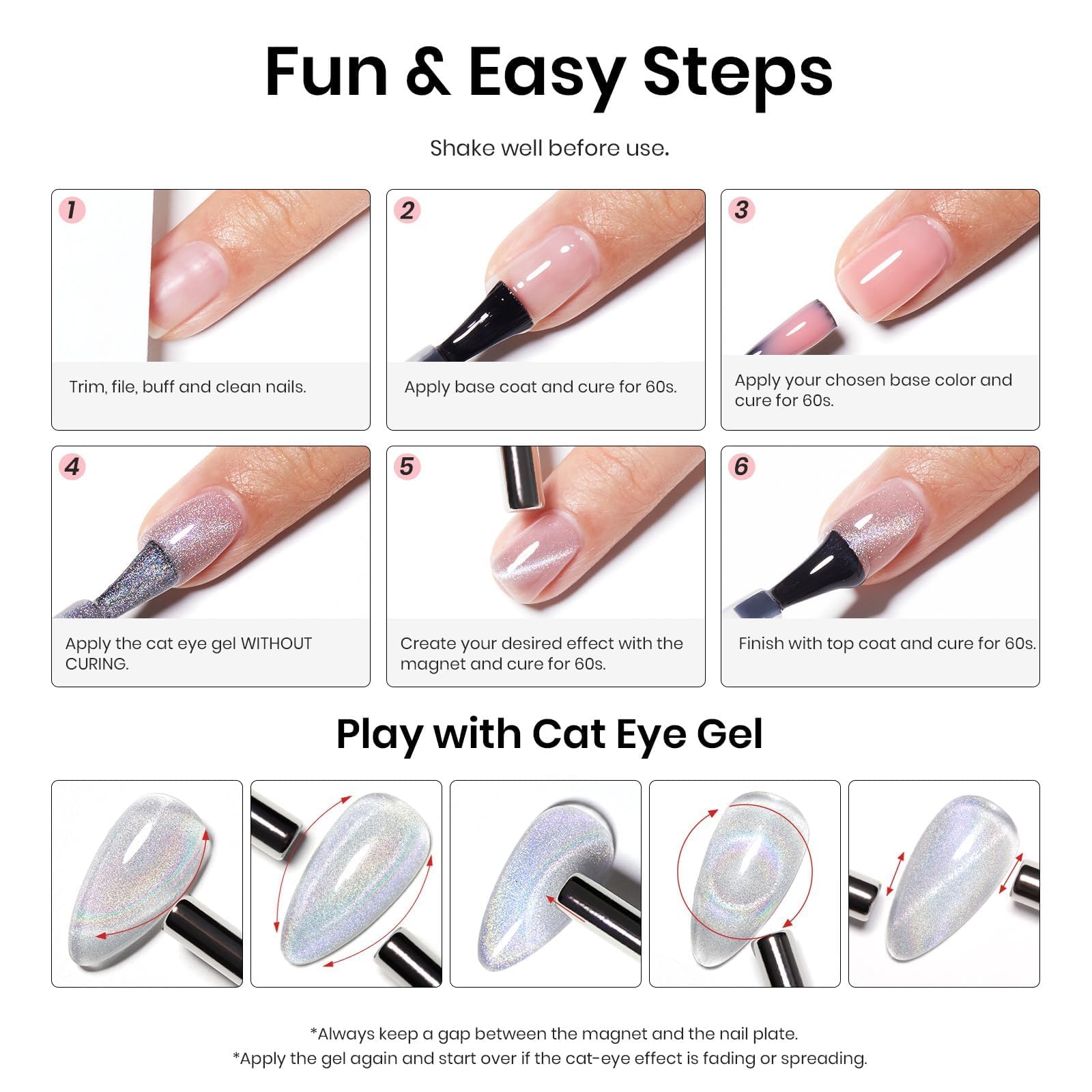 Fun & Easy Steps

Shake well before use.

1
Trim, file, buff and clean nails.

2
Apply base coat and cure for 60s.

3
Apply your chosen base color and cure for 60s.

4
Apply the cat eye gel WITHOUT CURING.

5
Create your desired effect with the magnet and cure for 60s.

6
Finish with top coat and cure for 60s.

Play with Cat Eye Gel

*Always keep a gap between the magnet and the nail plate.
*Apply the gel again and start over if the cat-eye effect is fading or spreading.