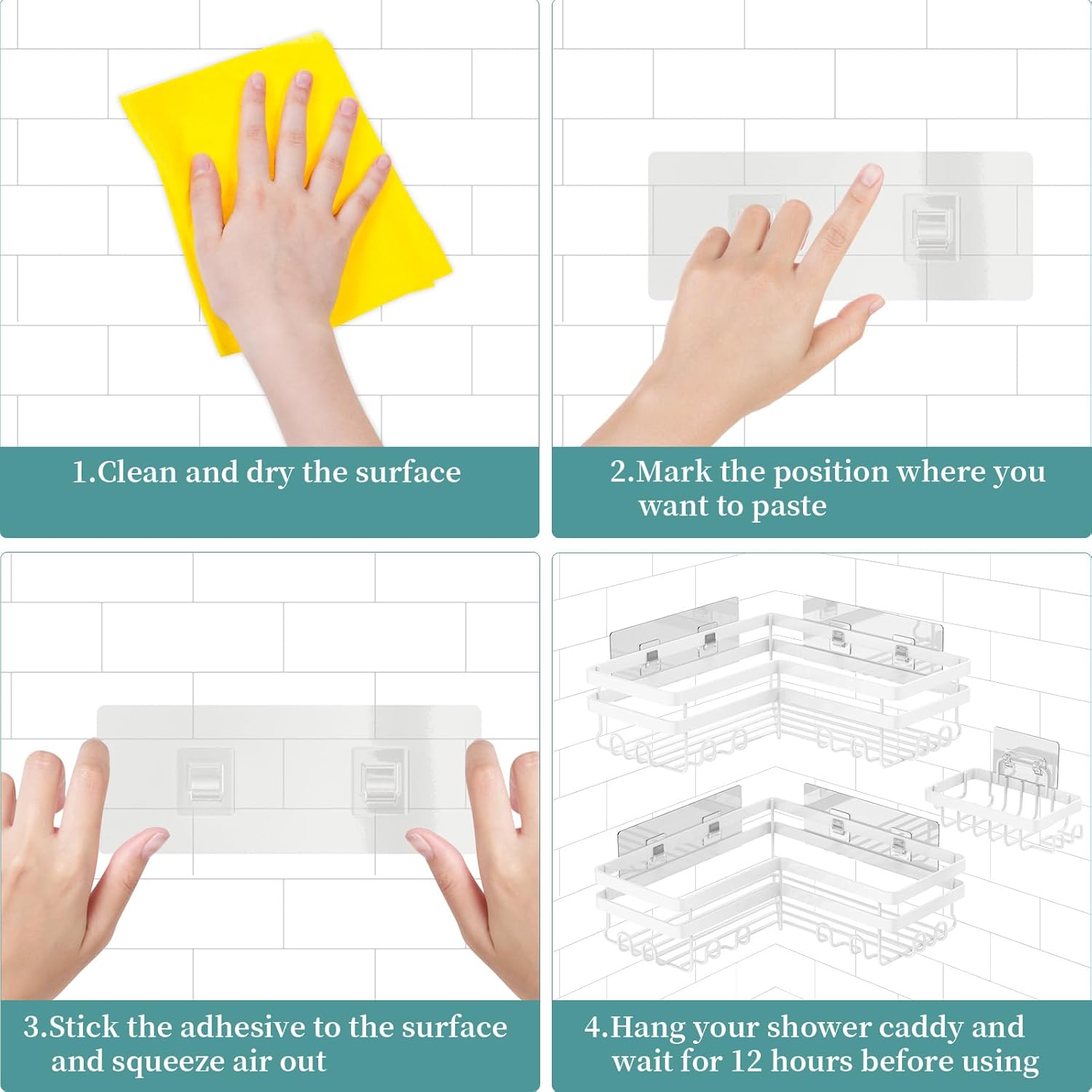 1.Clean and dry the surface

2.Mark the position where you want to paste

3.Stick the adhesive to the surface and squeeze air out

4.Hang your shower caddy and wait for 12 hours before using