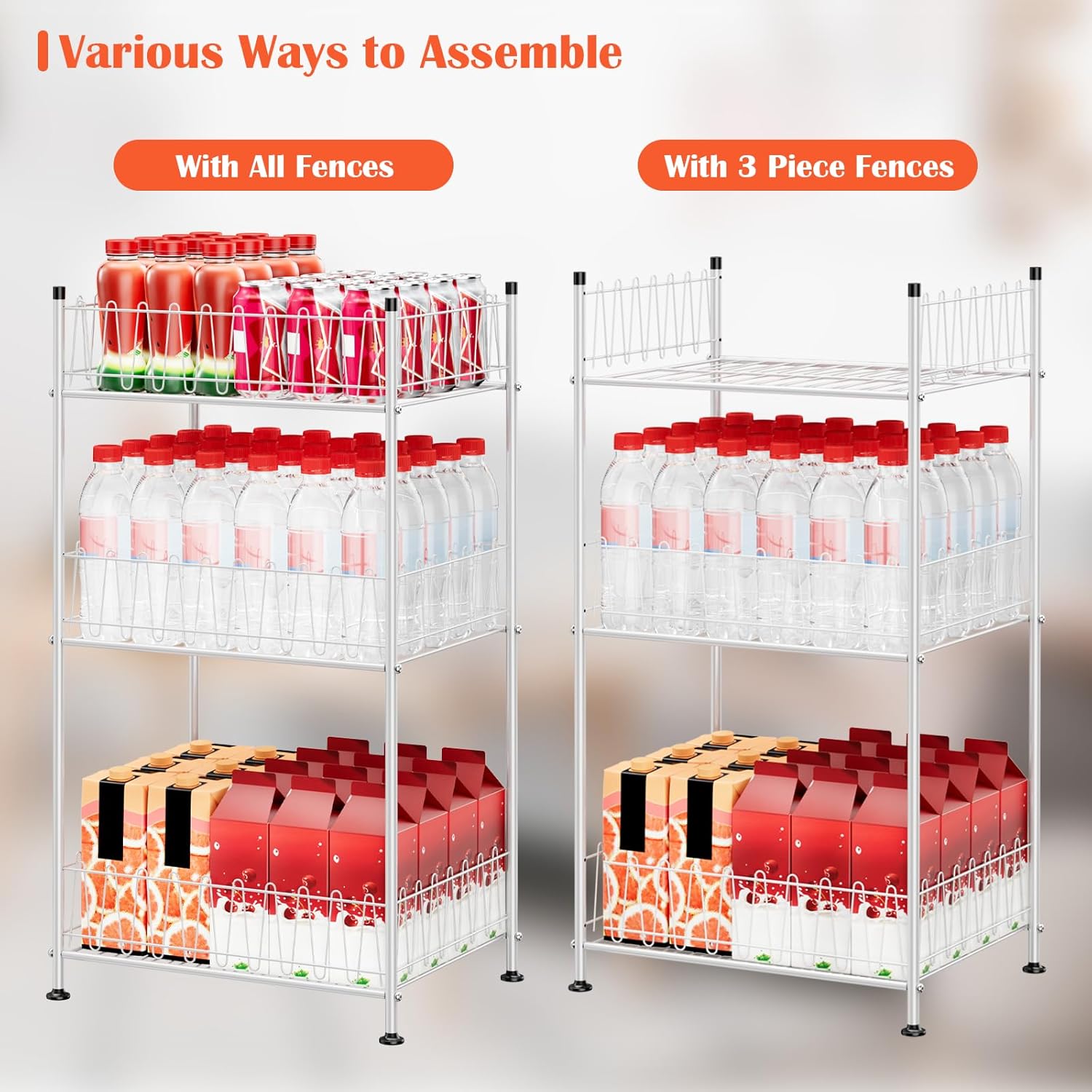 Various Ways to Assemble

With All Fences

With 3 Piece Fences