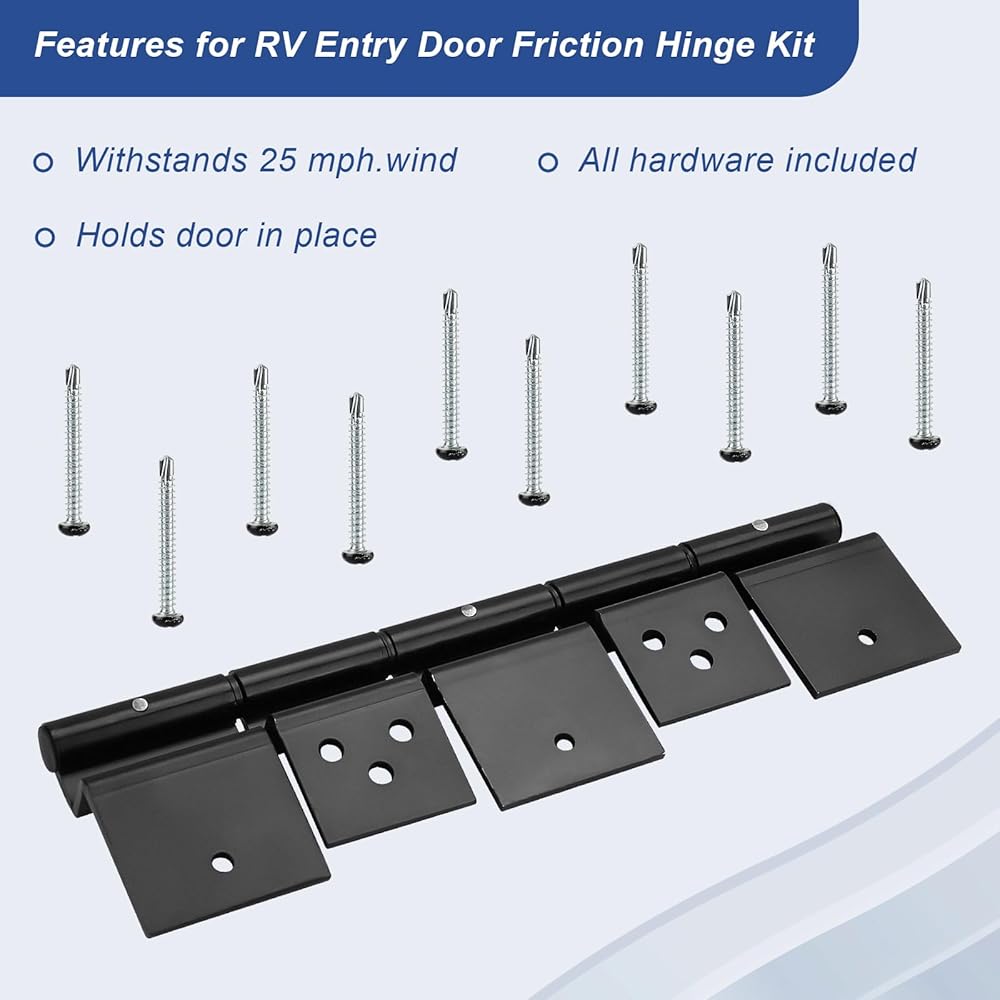 Features for RV Entry Door Friction Hinge Kit

Withstands 25 mph.wind

All hardware included

Holds door in place