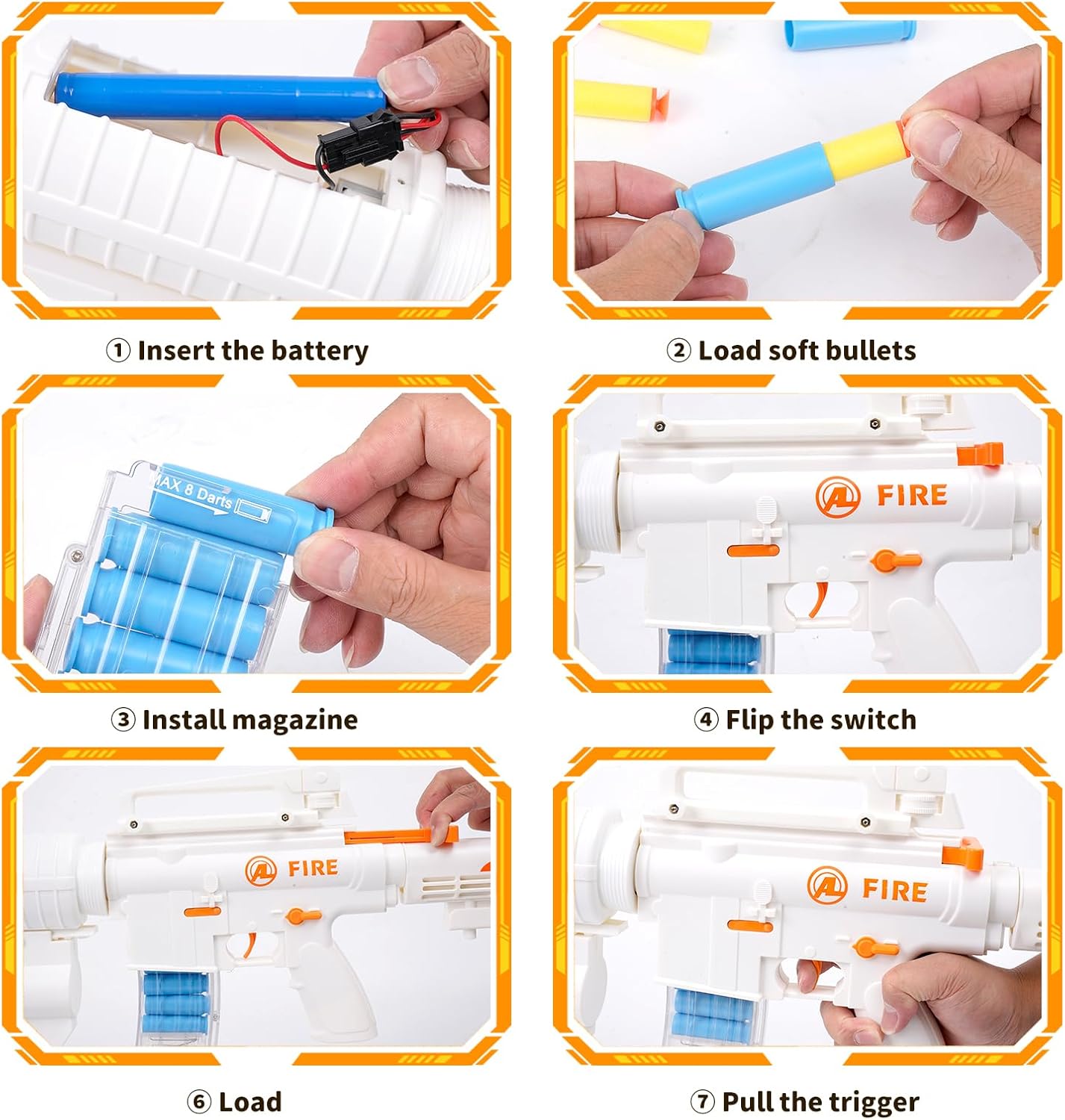 ① Insert the battery

② Load soft bullets

MAX 8 Darts

③ Install magazine

AL FIRE

④ Flip the switch

AL FIRE

⑥ Load

AL FIRE

⑦ Pull the trigger