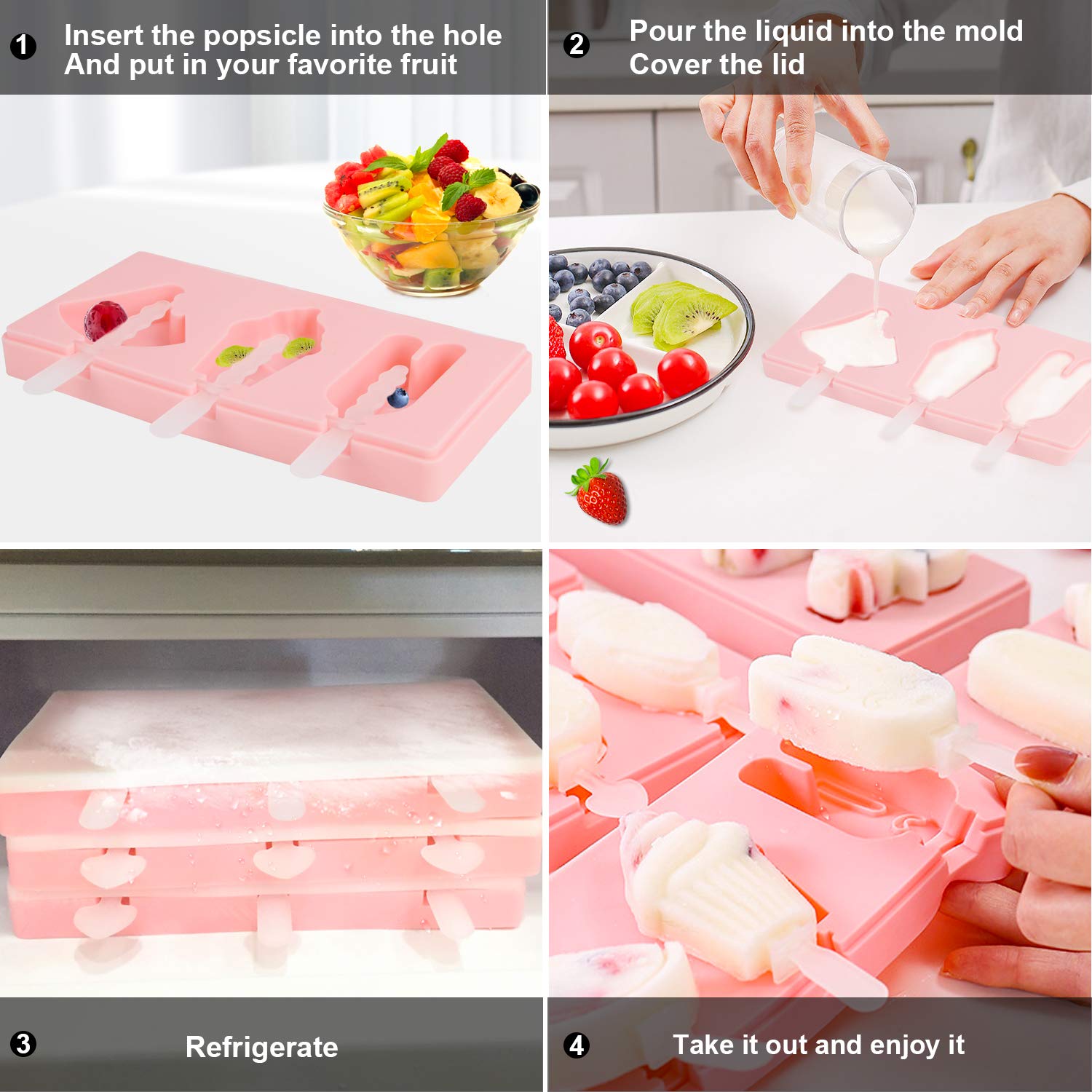 1 Insert the popsicle into the hole
And put in your favorite fruit

2 Pour the liquid into the mold
Cover the lid

3 Refrigerate

4 Take it out and enjoy it