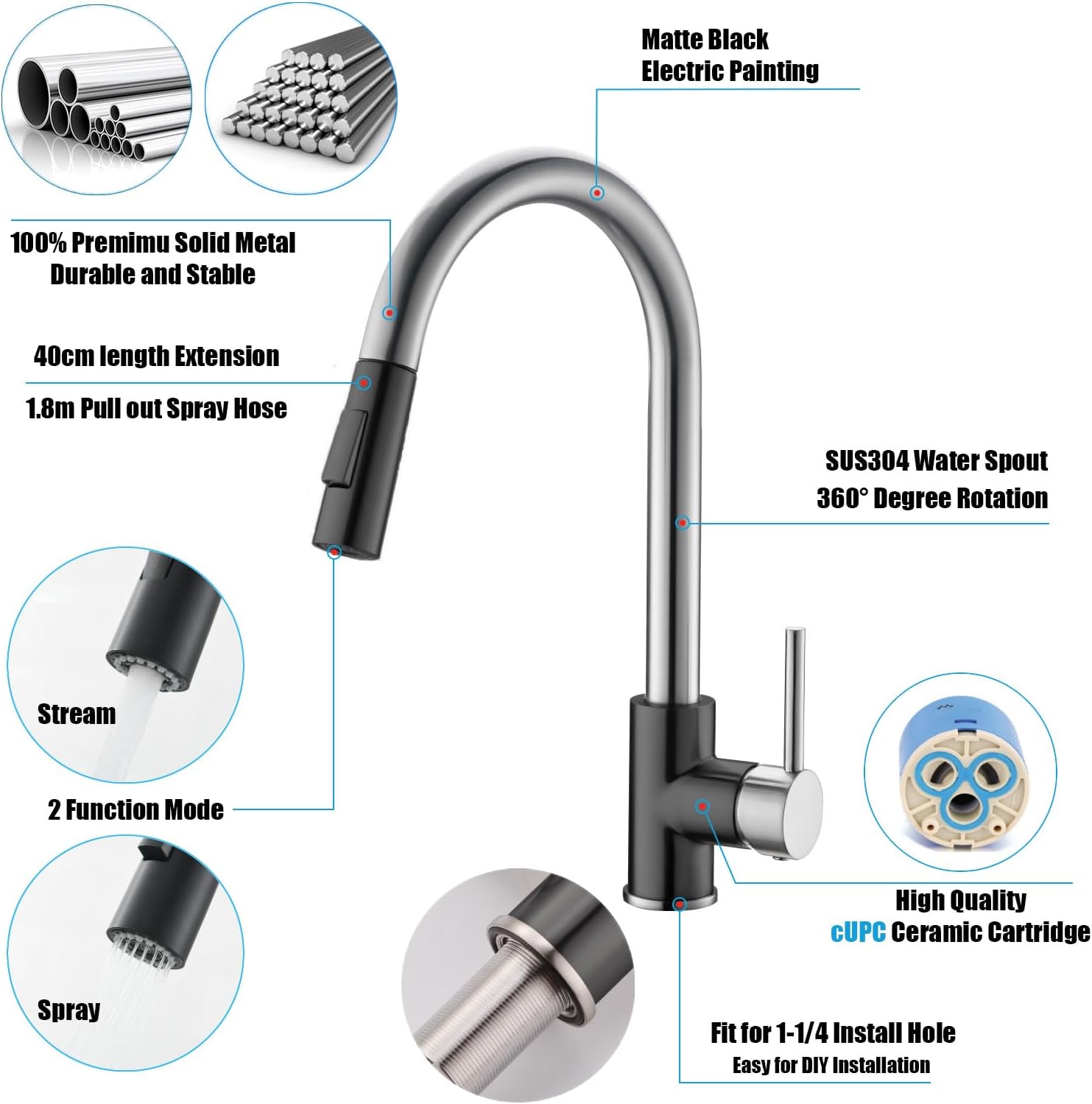 Matte Black
Electric Painting

100% Premimu Solid Metal
Durable and Stable

40cm length Extension

1.8m Pull out Spray Hose

SUS304 Water Spout
360° Degree Rotation

Stream

2 Function Mode

Spray

High Quality
cUPC Ceramic Cartridge

Fit for 1-1/4 Install Hole
Easy for DIY Installation