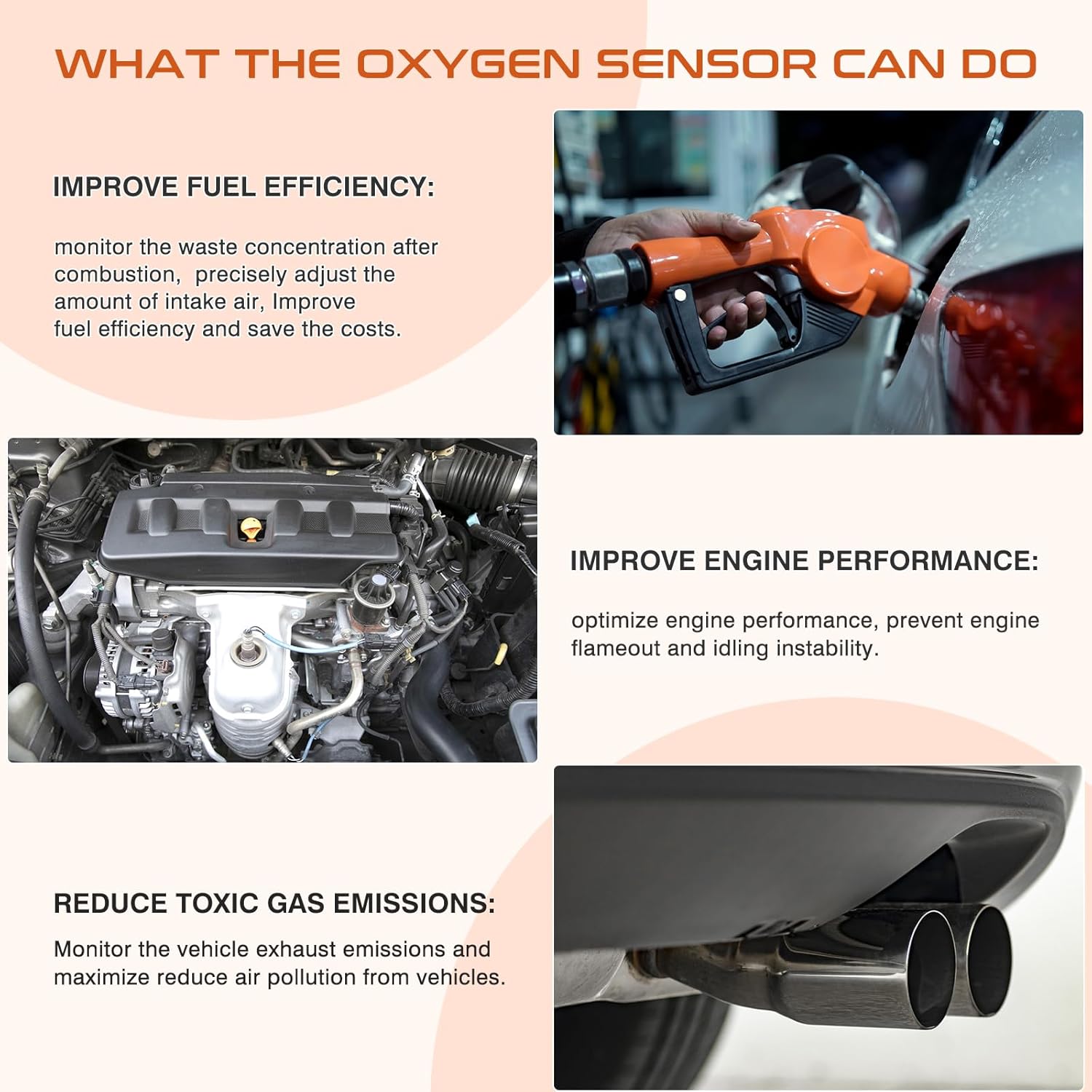 WHAT THE OXYGEN SENSOR CAN DO

IMPROVE FUEL EFFICIENCY:

monitor the waste concentration after combustion,  precisely adjust the amount of intake air, Improve fuel efficiency and save the costs.

IMPROVE ENGINE PERFORMANCE:

optimize engine performance, prevent engine flameout and idling instability.

REDUCE TOXIC GAS EMISSIONS:

Monitor the vehicle exhaust emissions and maximize reduce air pollution from vehicles.