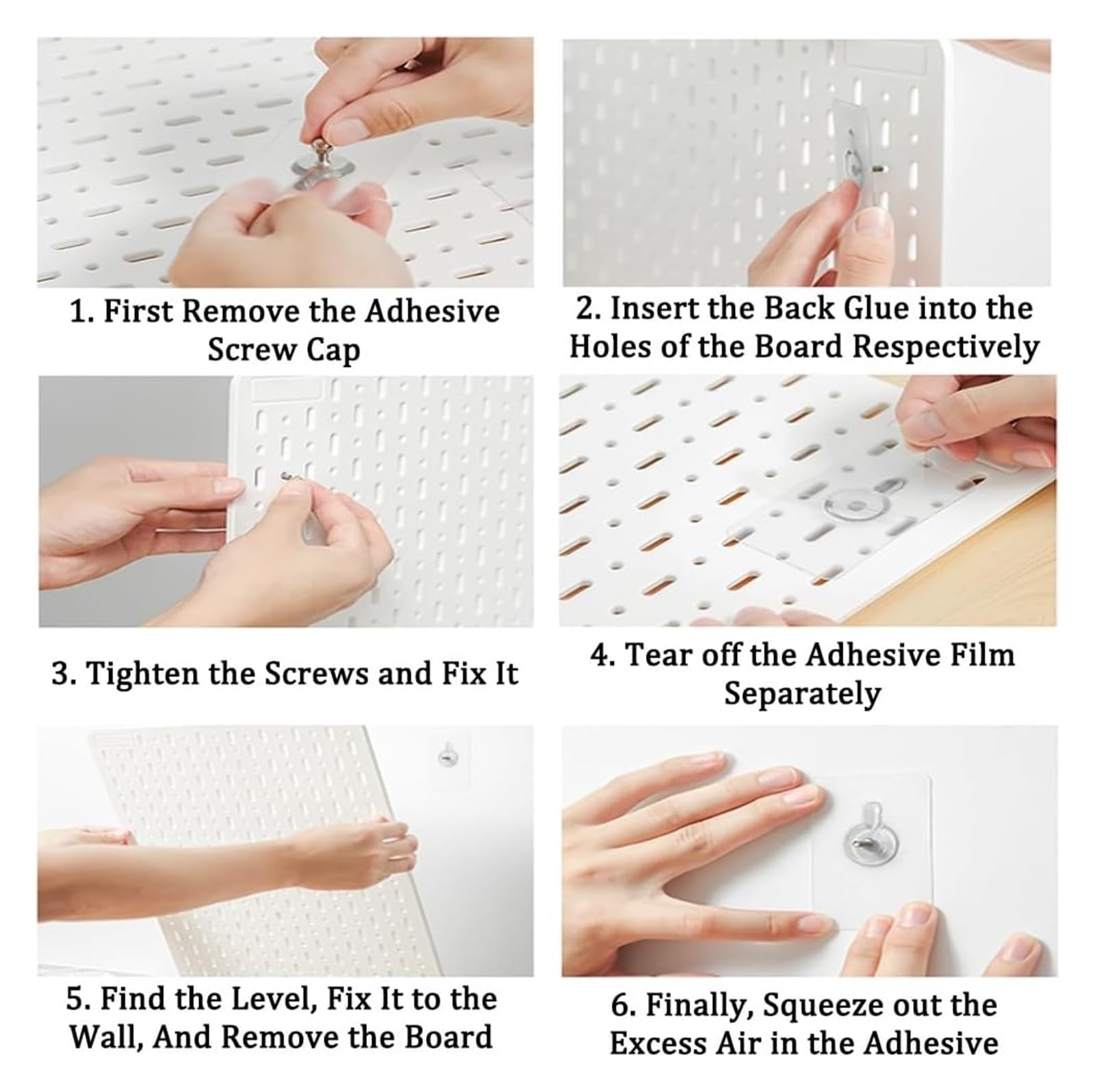 1. First Remove the Adhesive Screw Cap

2. Insert the Back Glue into the Holes of the Board Respectively

3. Tighten the Screws and Fix It

4. Tear off the Adhesive Film Separately

5. Find the Level, Fix It to the Wall, And Remove the Board

6. Finally, Squeeze out the Excess Air in the Adhesive