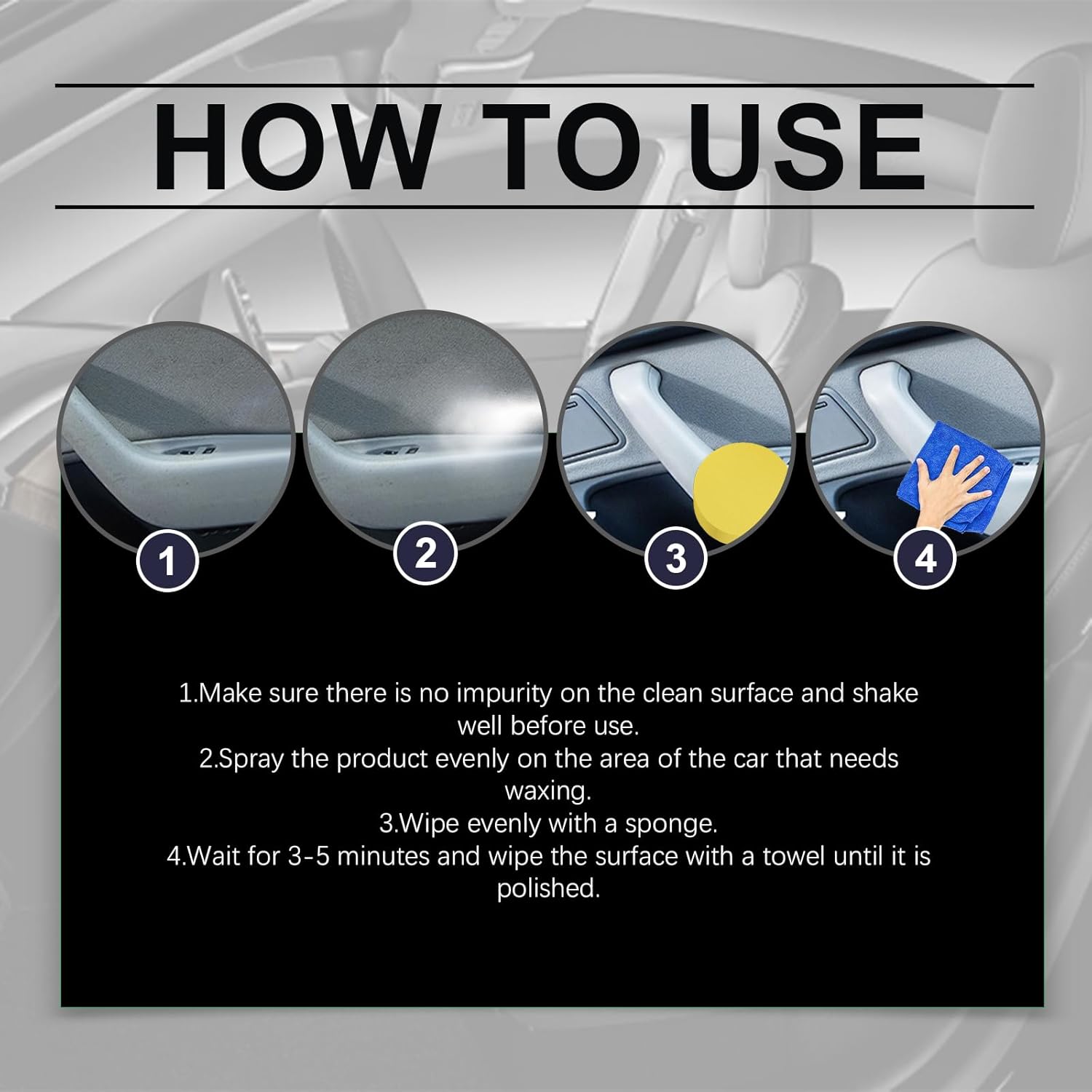 HOW TO USE

1

2

3

4

1.Make sure there is no impurity on the clean surface and shake well before use.
2.Spray the product evenly on the area of the car that needs waxing.
3.Wipe evenly with a sponge.
4.Wait for 3-5 minutes and wipe the surface with a towel until it is polished.