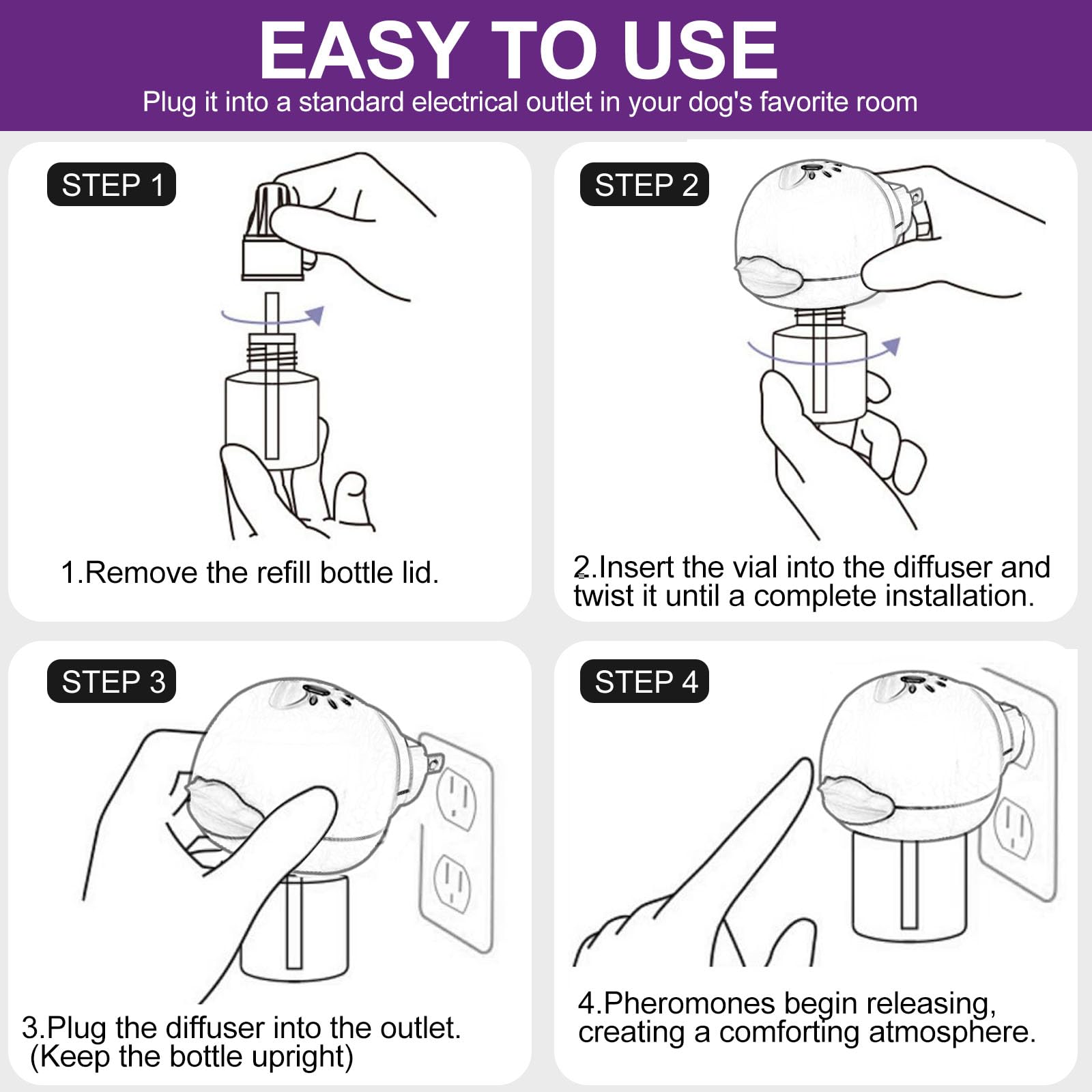 EASY TO USE
Plug it into a standard electrical outlet in your dog's favorite room

STEP 1

1.Remove the refill bottle lid.

STEP 2

2.Insert the vial into the diffuser and twist it until a complete installation.

STEP 3

3.Plug the diffuser into the outlet. (Keep the bottle upright)

STEP 4

4.Pheromones begin releasing, creating a comforting atmosphere.