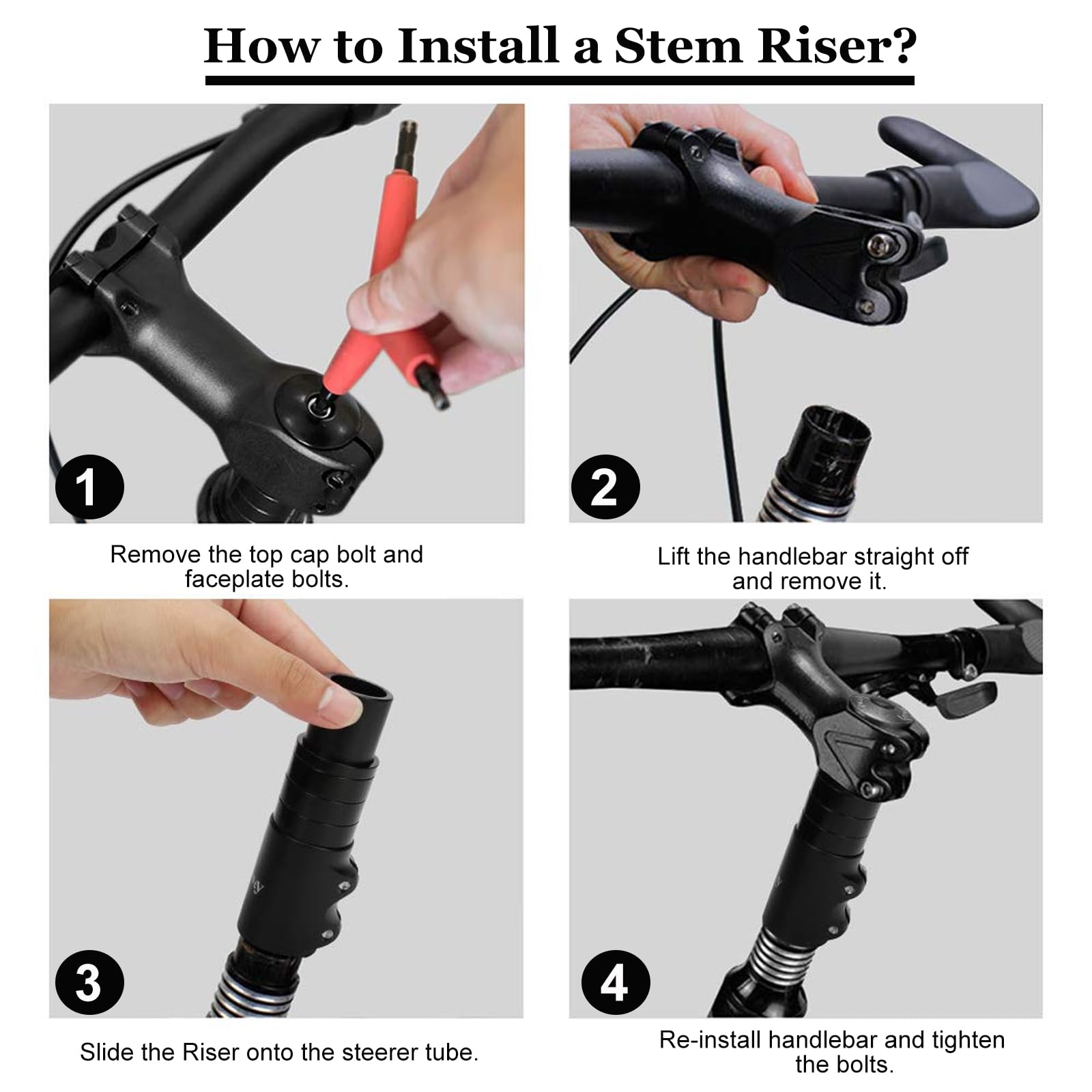 How to Install a Stem Riser?

1

Remove the top cap bolt and faceplate bolts.

2

Lift the handlebar straight off and remove it.

3

Slide the Riser onto the steerer tube.

4

Re-install handlebar and tighten the bolts.