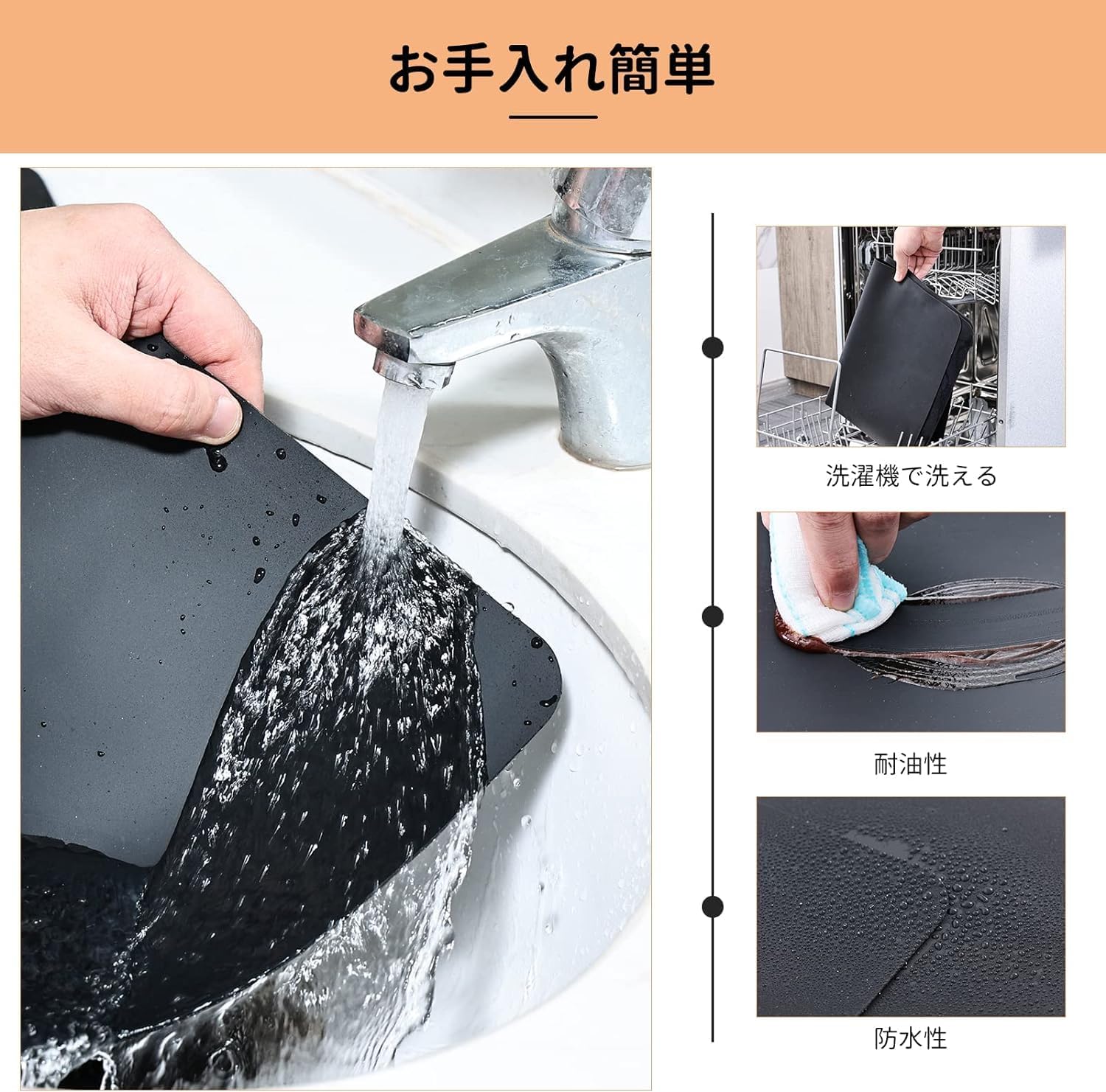 お手入れ簡単

洗濯機で洗える

耐油性

防水性