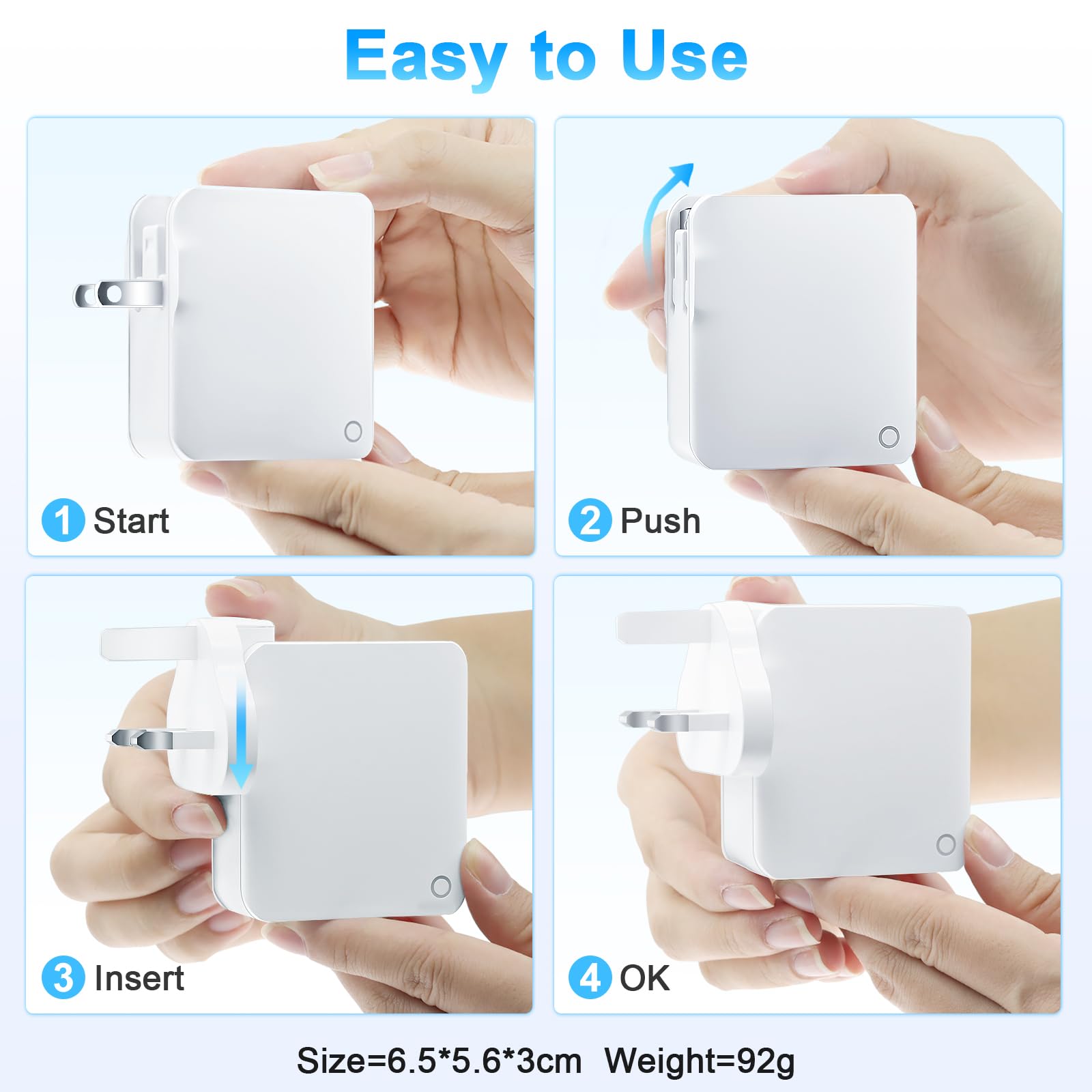 Easy to Use

1 Start

2 Push

3 Insert

4 OK

Size=6.5*5.6*3cm Weight=92g