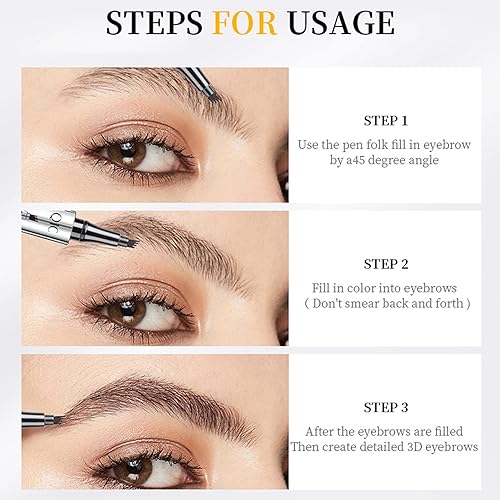 STEPS FOR USAGE

STEP 1

Use the pen folk fill in eyebrow by a45 degree angle

STEP 2

Fill in color into eyebrows ( Don't smear back and forth )

STEP 3

After the eyebrows are filled Then create detailed 3D eyebrows