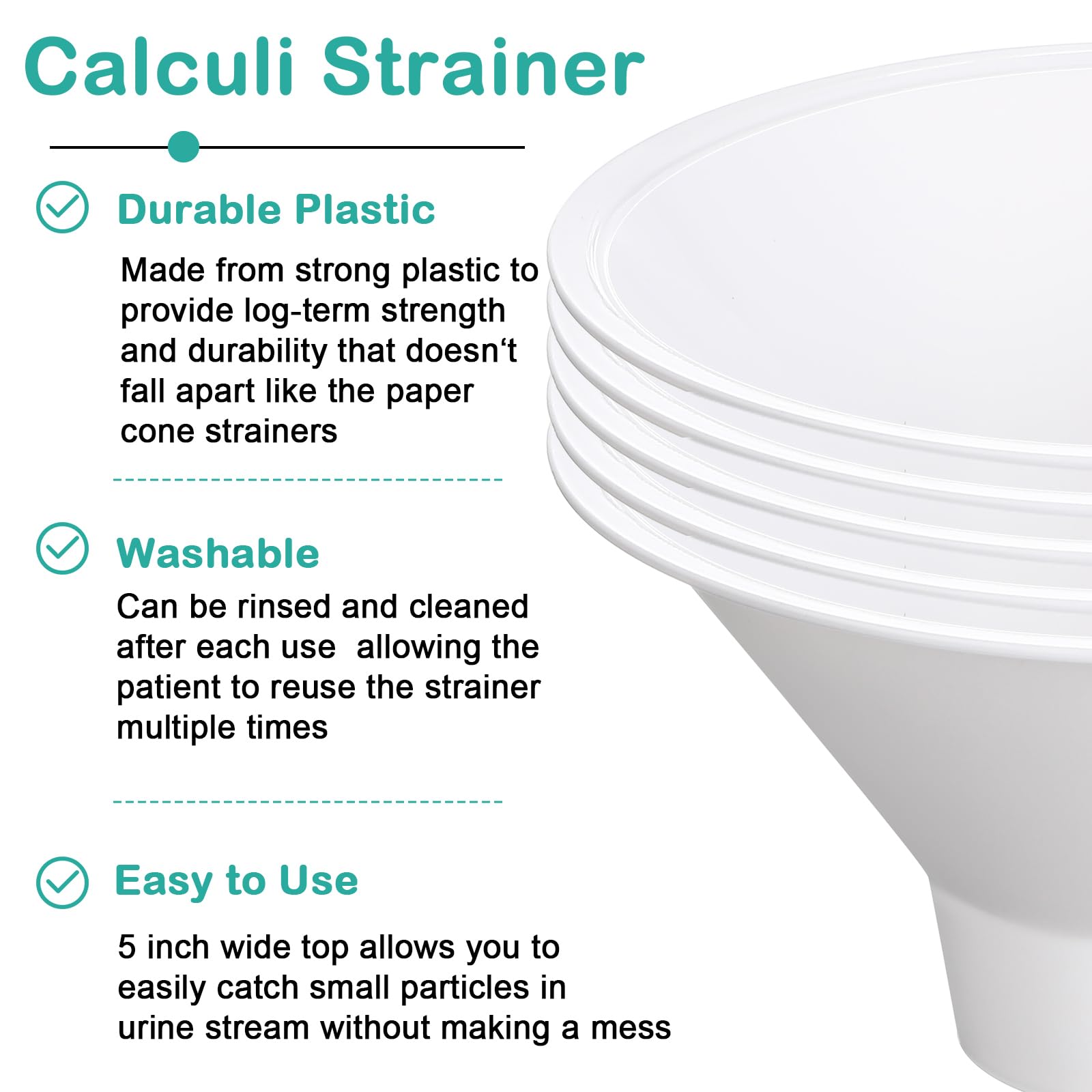 Calculi Strainer

Durable Plastic

Made from strong plastic to provide log-term strength and durability that doesn‘t fall apart like the paper cone strainers

Washable

Can be rinsed and cleaned after each use  allowing the patient to reuse the strainer multiple times

Easy to Use

5 inch wide top allows you to easily catch small particles in urine stream without making a mess