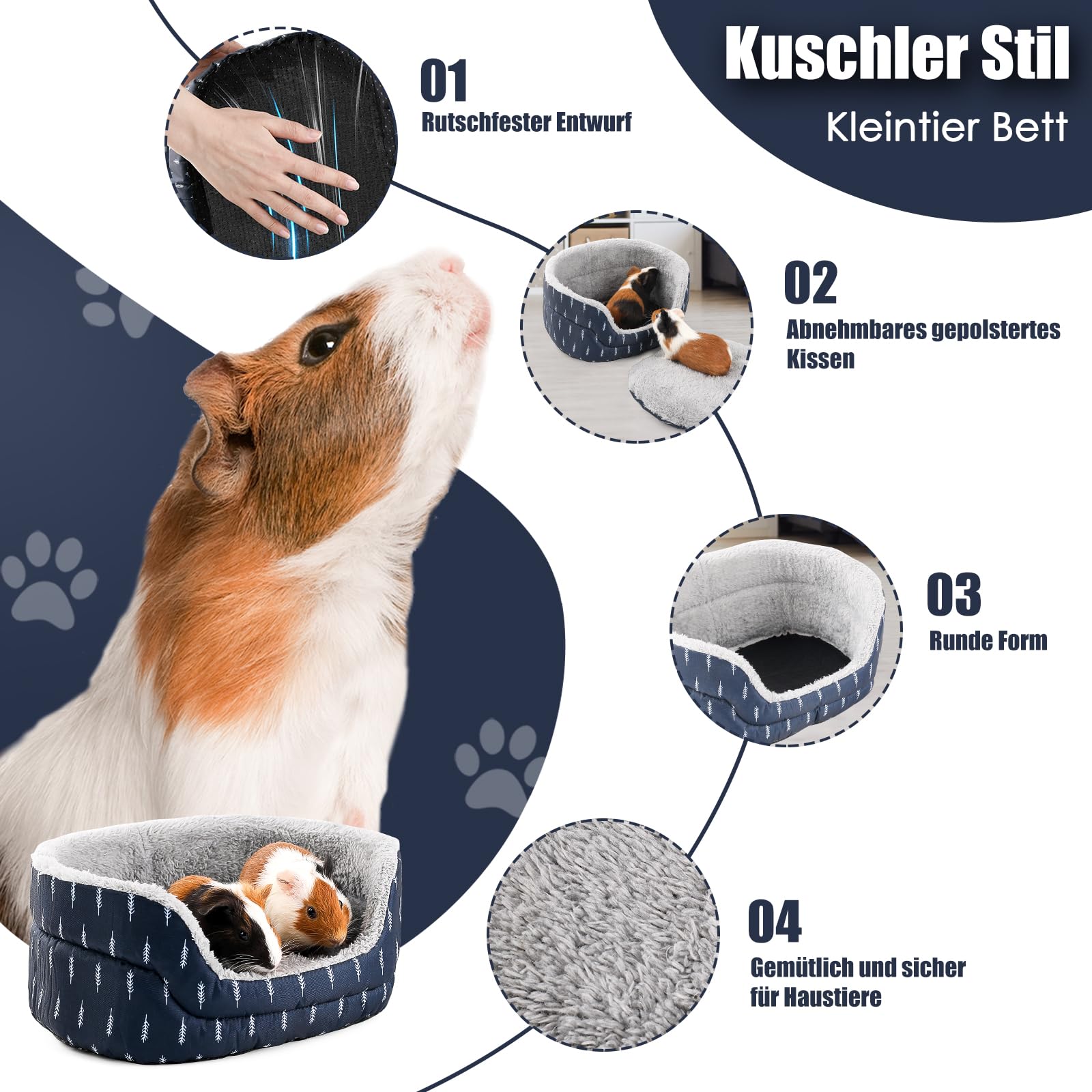 Kuschler Stil

Kleintier Bett

01
Rutschfester Entwurf

02
Abnehmbares gepolstertes Kissen

03
Runde Form

04
Gemütlich und sicher für Haustiere