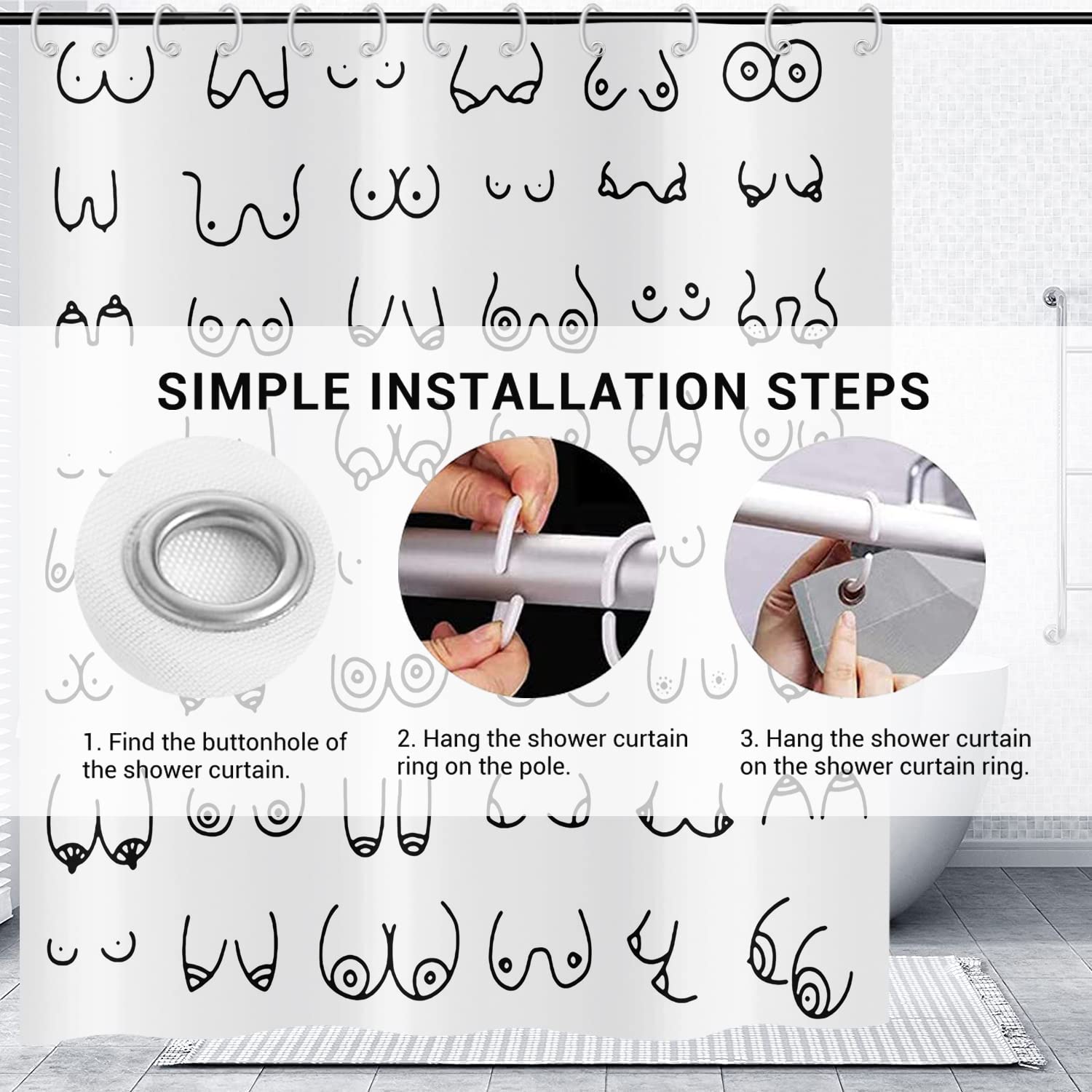 SIMPLE INSTALLATION STEPS

1. Find the buttonhole of the shower curtain.

2. Hang the shower curtain ring on the pole.

3. Hang the shower curtain on the shower curtain ring.