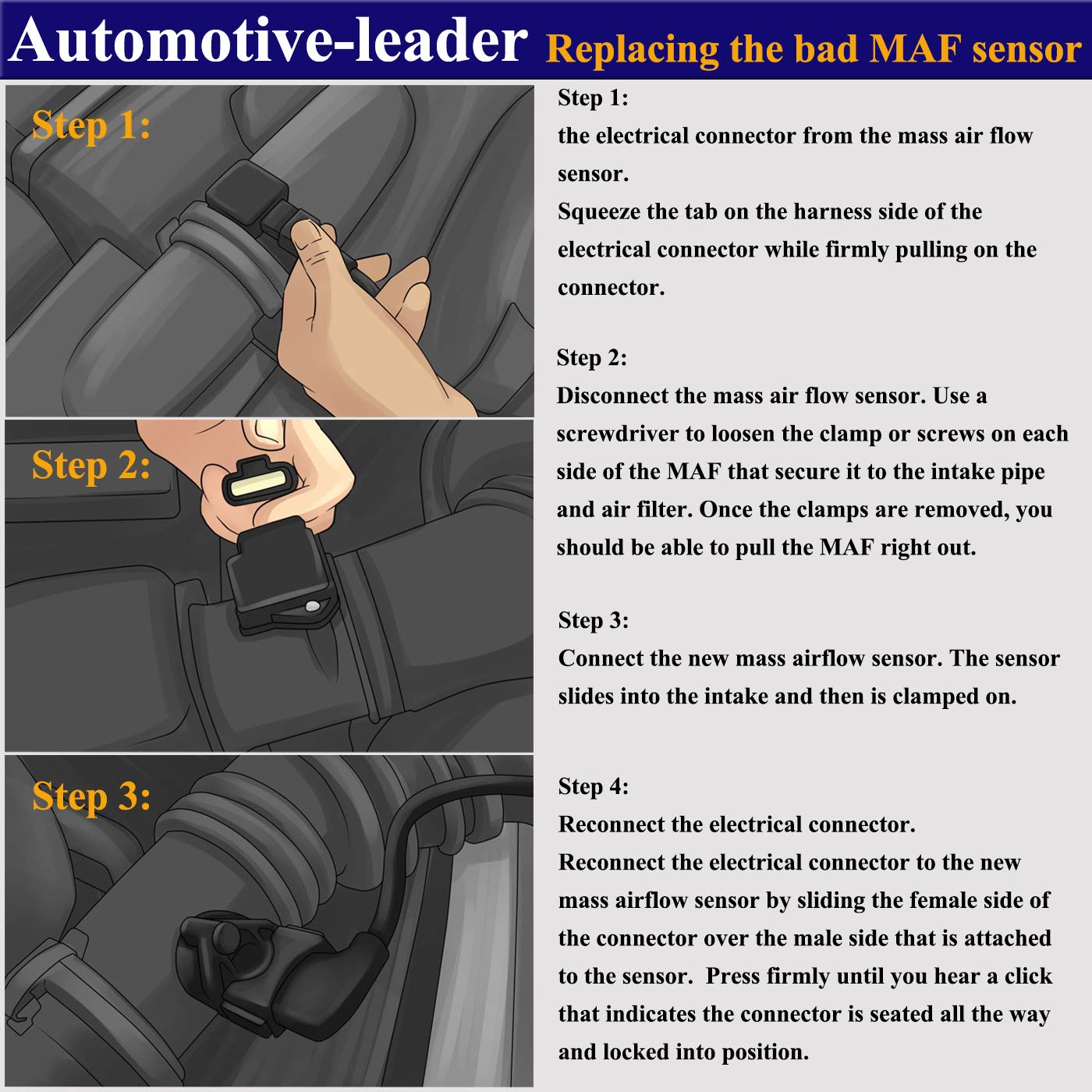 Automotive-leader Replacing the bad MAF sensor

Step 1:

Step 2:

Step 3:

Step 1:
the electrical connector from the mass air flow sensor.
Squeeze the tab on the harness side of the electrical connector while firmly pulling on the connector.

Step 2:
Disconnect the mass air flow sensor. Use a screwdriver to loosen the clamp or screws on each side of the MAF that secure it to the intake pipe and air filter. Once the clamps are removed, you should be able to pull the MAF right out.

Step 3:
Connect the new mass airflow sensor. The sensor slides into the intake and then is clamped on.

Step 4:
Reconnect the electrical connector.
Reconnect the electrical connector to the new mass airflow sensor by sliding the female side of the connector over the male side that is attached to the sensor. Press firmly until you hear a click that indicates the connector is seated all the way and locked into position.