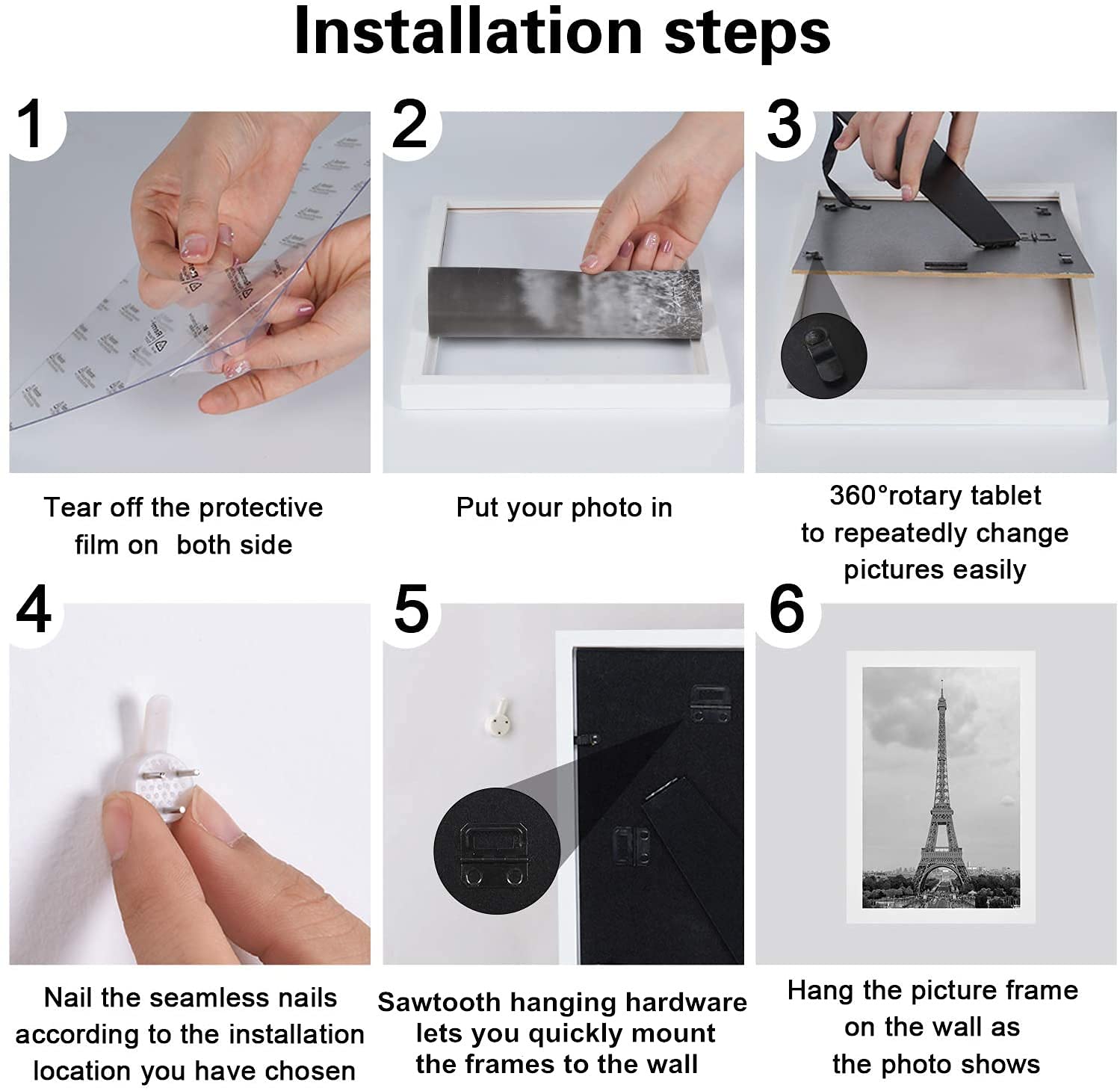 Installation steps

1

Tear off the protective film on both side

2

Put your photo in

3

360°rotary tablet to repeatedly change pictures easily

4

Nail the seamless nails according to the installation location you have chosen

5

Sawtooth hanging hardware lets you quickly mount the frames to the wall

6

Hang the picture frame on the wall as the photo shows