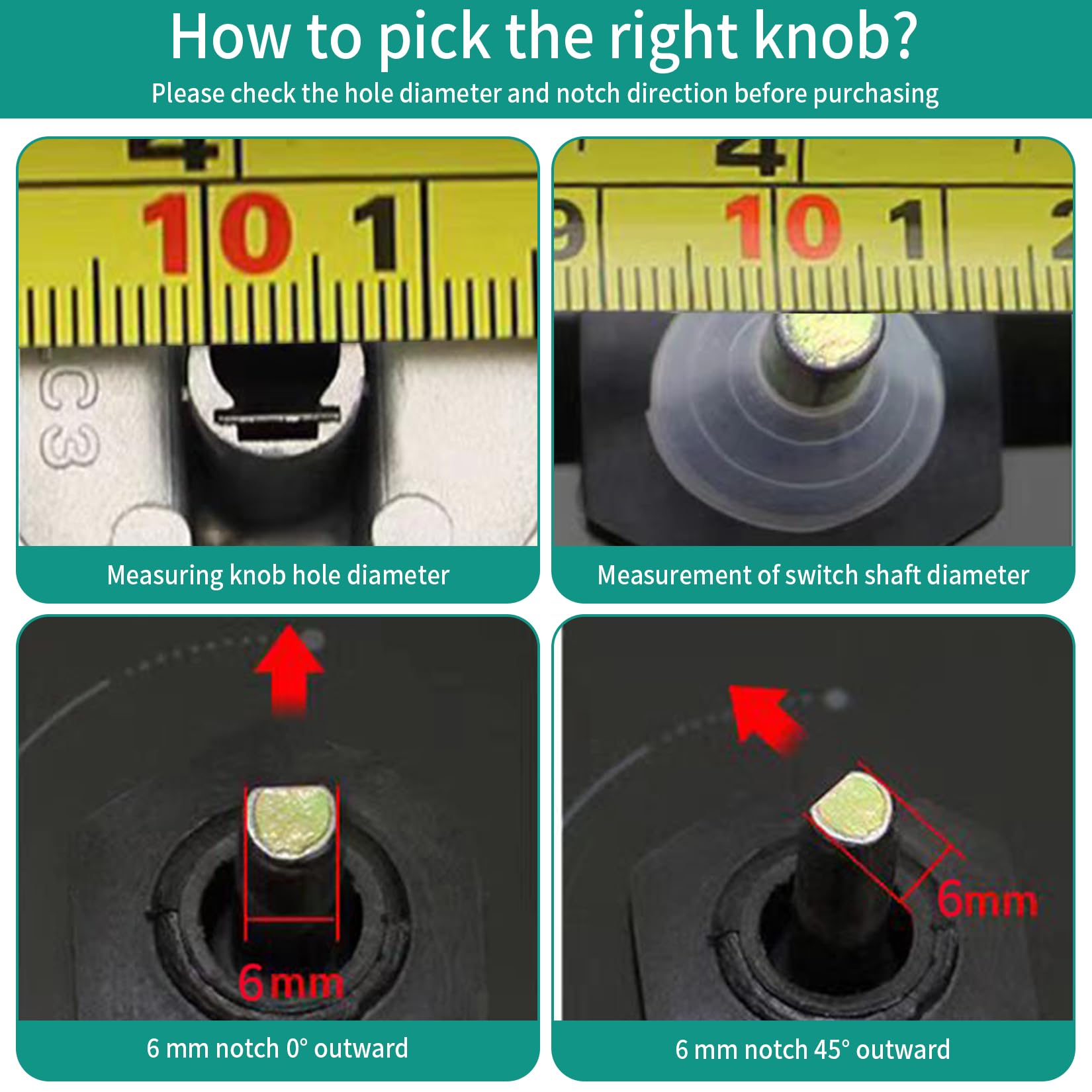 How to pick the right knob?

Please check the hole diameter and notch direction before purchasing

4
10 1
C3

Measuring knob hole diameter

4
9 10 1 2

Measurement of switch shaft diameter

6mm

6 mm notch 0° outward

6mm

6 mm notch 45° outward