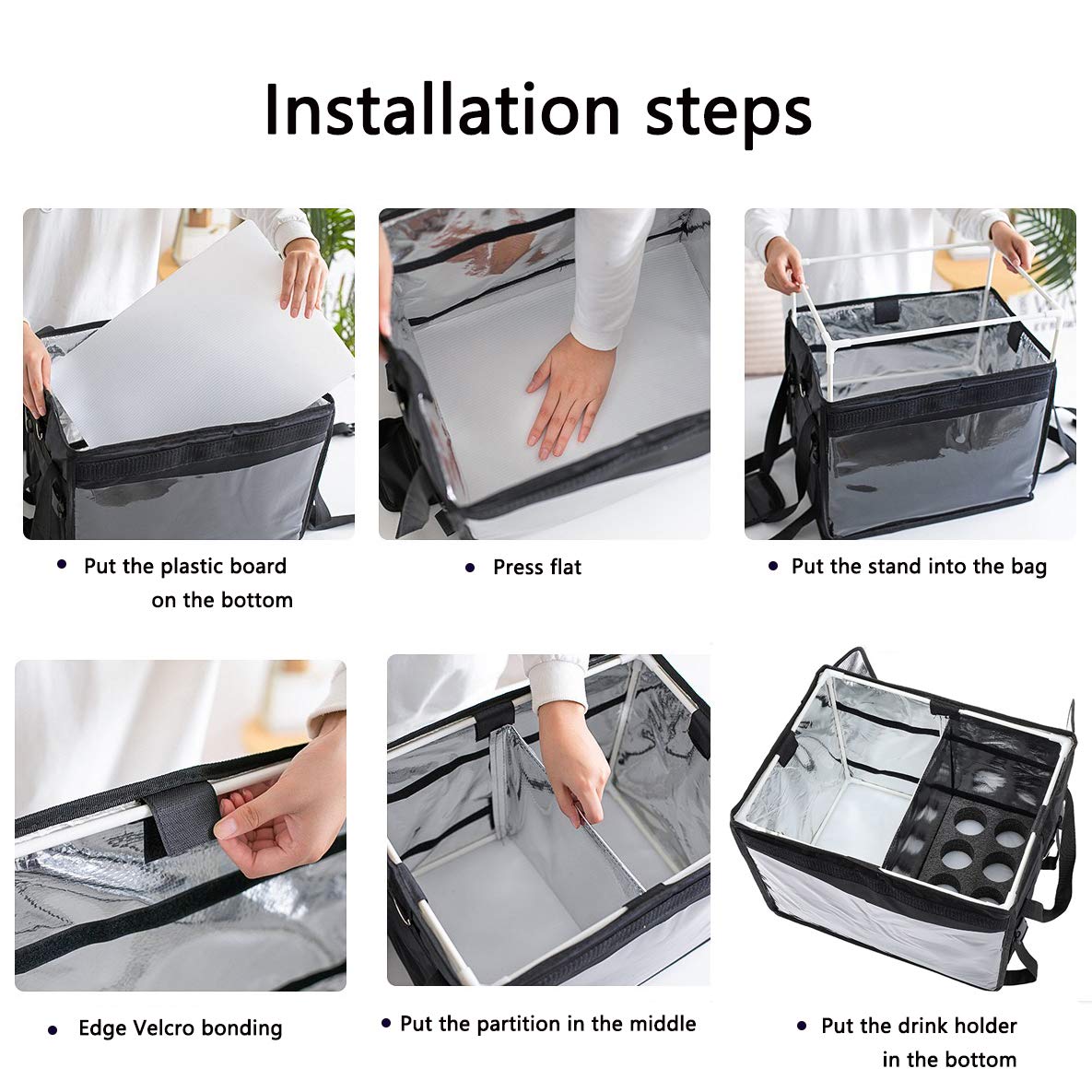 Installation steps

• Put the plastic board on the bottom

• Press flat

• Put the stand into the bag

• Edge Velcro bonding

• Put the partition in the middle

• Put the drink holder in the bottom