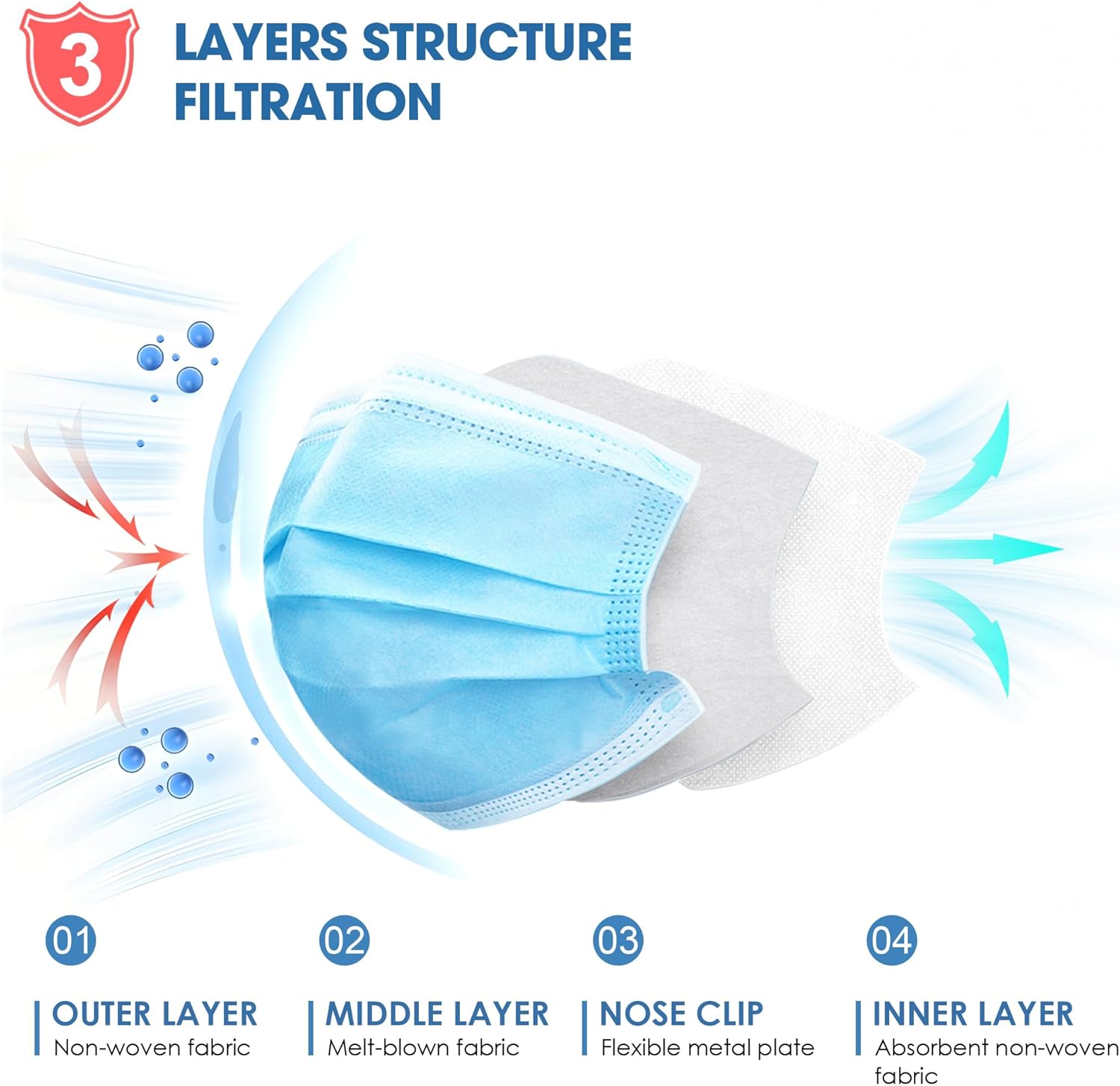 3

LAYERS STRUCTURE FILTRATION

01

OUTER LAYER
Non-woven fabric

02

MIDDLE LAYER
Melt-blown fabric

03

NOSE CLIP
Flexible metal plate

04

INNER LAYER
Absorbent non-woven fabric