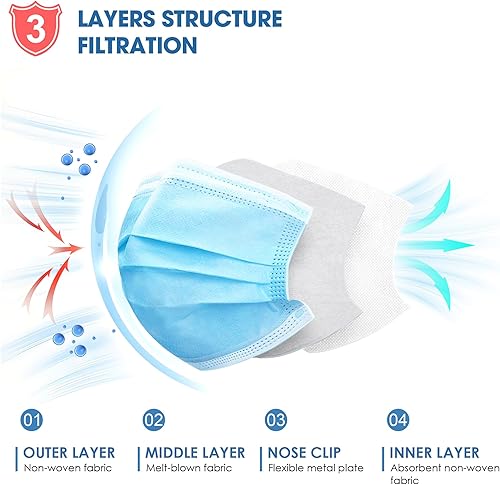 3

LAYERS STRUCTURE FILTRATION

01

OUTER LAYER
Non-woven fabric

02

MIDDLE LAYER
Melt-blown fabric

03

NOSE CLIP
Flexible metal plate

04

INNER LAYER
Absorbent non-woven fabric