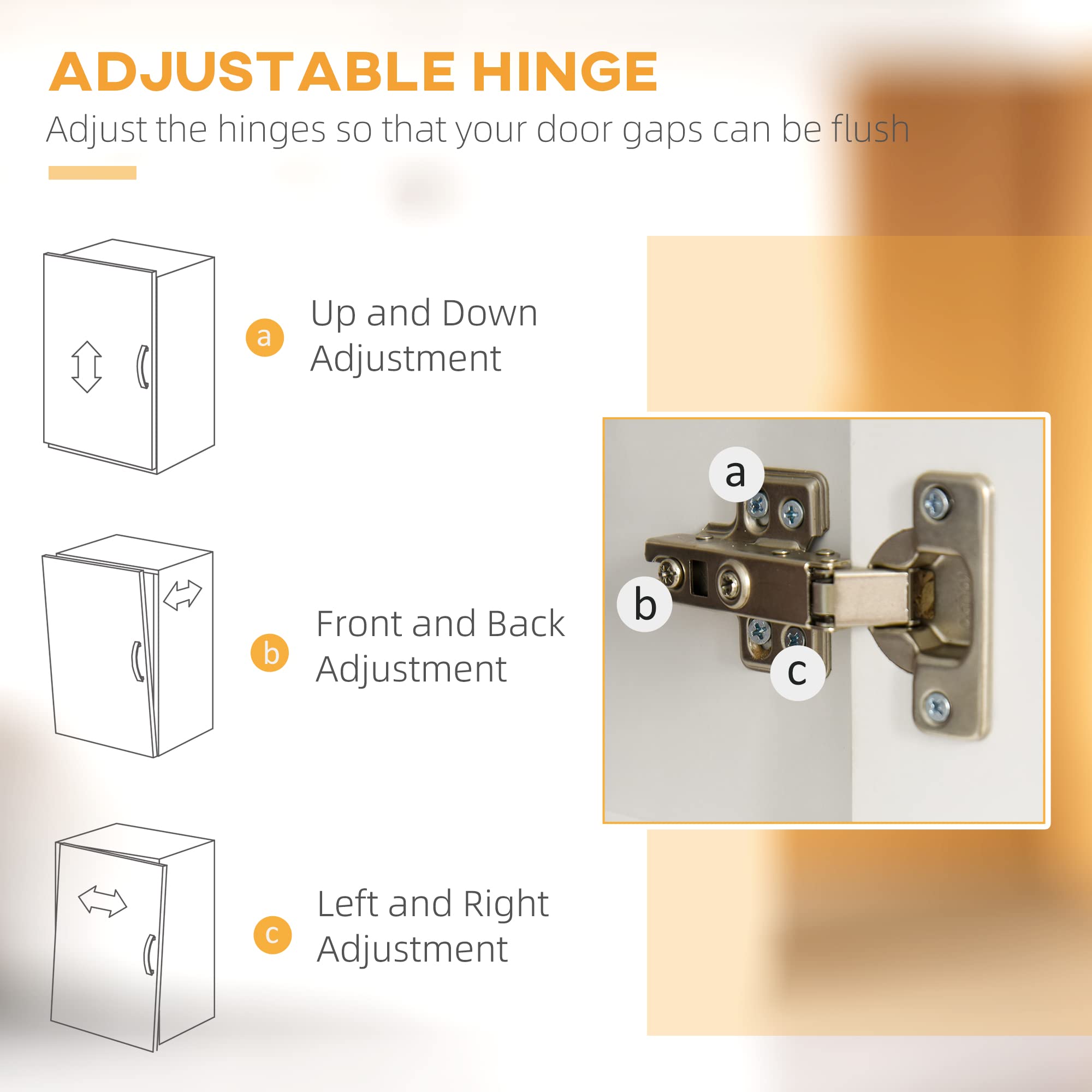 ADJUSTABLE HINGE
Adjust the hinges so that your door gaps can be flush

a Up and Down Adjustment

b Front and Back Adjustment

c Left and Right Adjustment

a
b
c