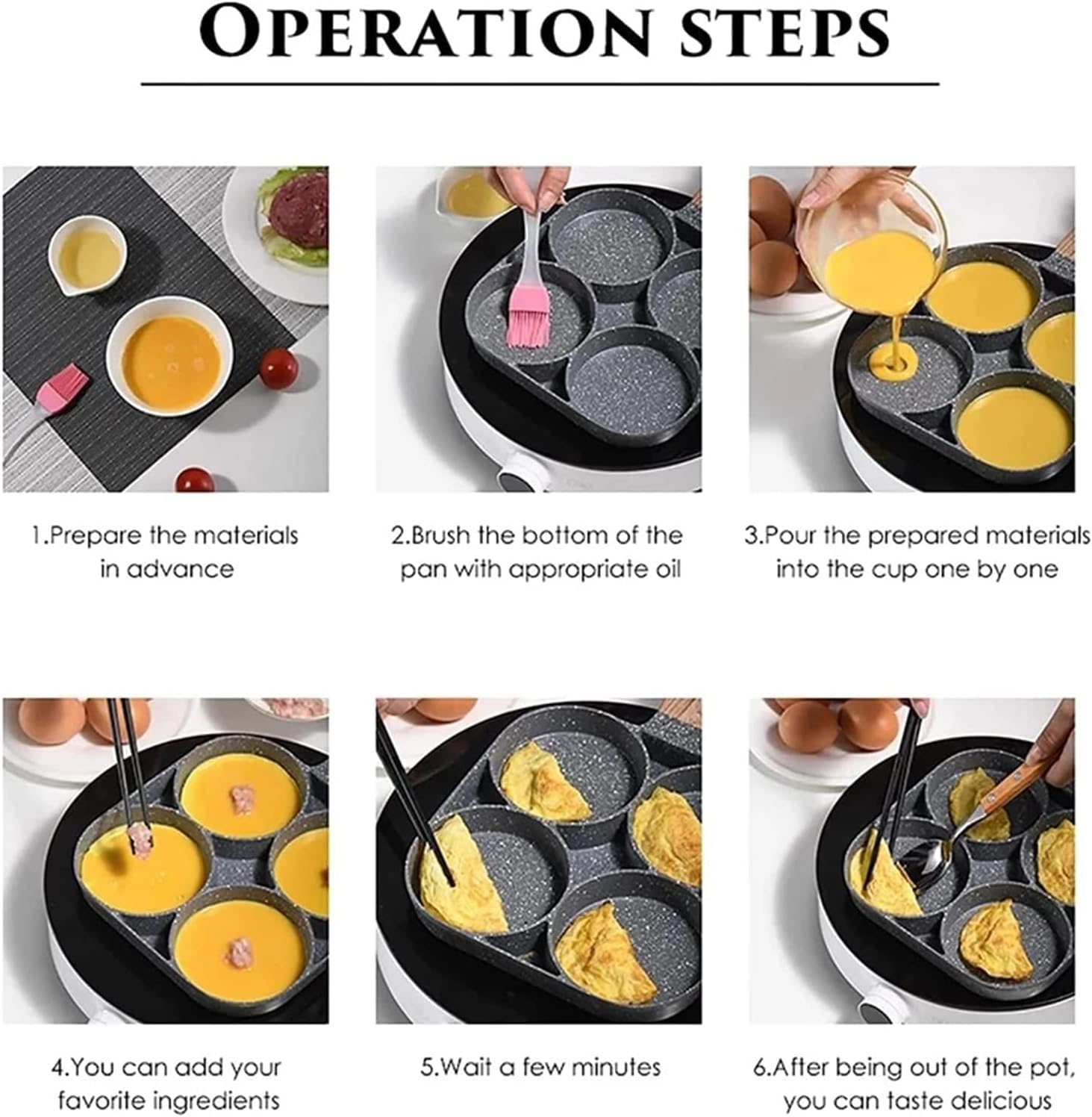 OPERATION STEPS

1.Prepare the materials in advance

2.Brush the bottom of the pan with appropriate oil

3.Pour the prepared materials into the cup one by one

4.You can add your favorite ingredients

5.Wait a few minutes

6.After being out of the pot, you can taste delicious