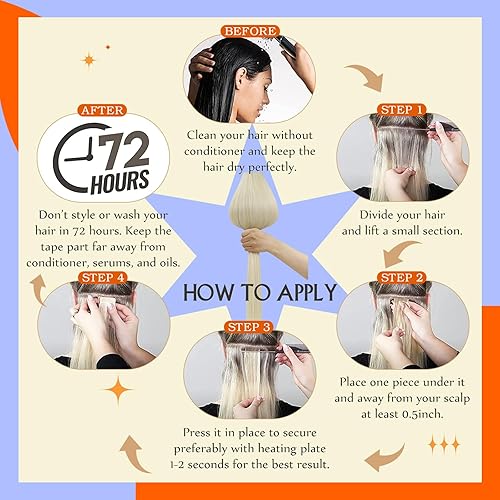 BEFORE

Clean your hair without conditioner and keep the hair dry perfectly.

STEP 1

Divide your hair and lift a small section.

STEP 2

Place one piece under it and away from your scalp at least 0.5inch.

STEP 3

Press it in place to secure preferably with heating plate 1-2 seconds for the best result.

STEP 4

AFTER

72 HOURS

Don't style or wash your hair in 72 hours. Keep the tape part far away from conditioner, serums, and oils.

HOW TO APPLY