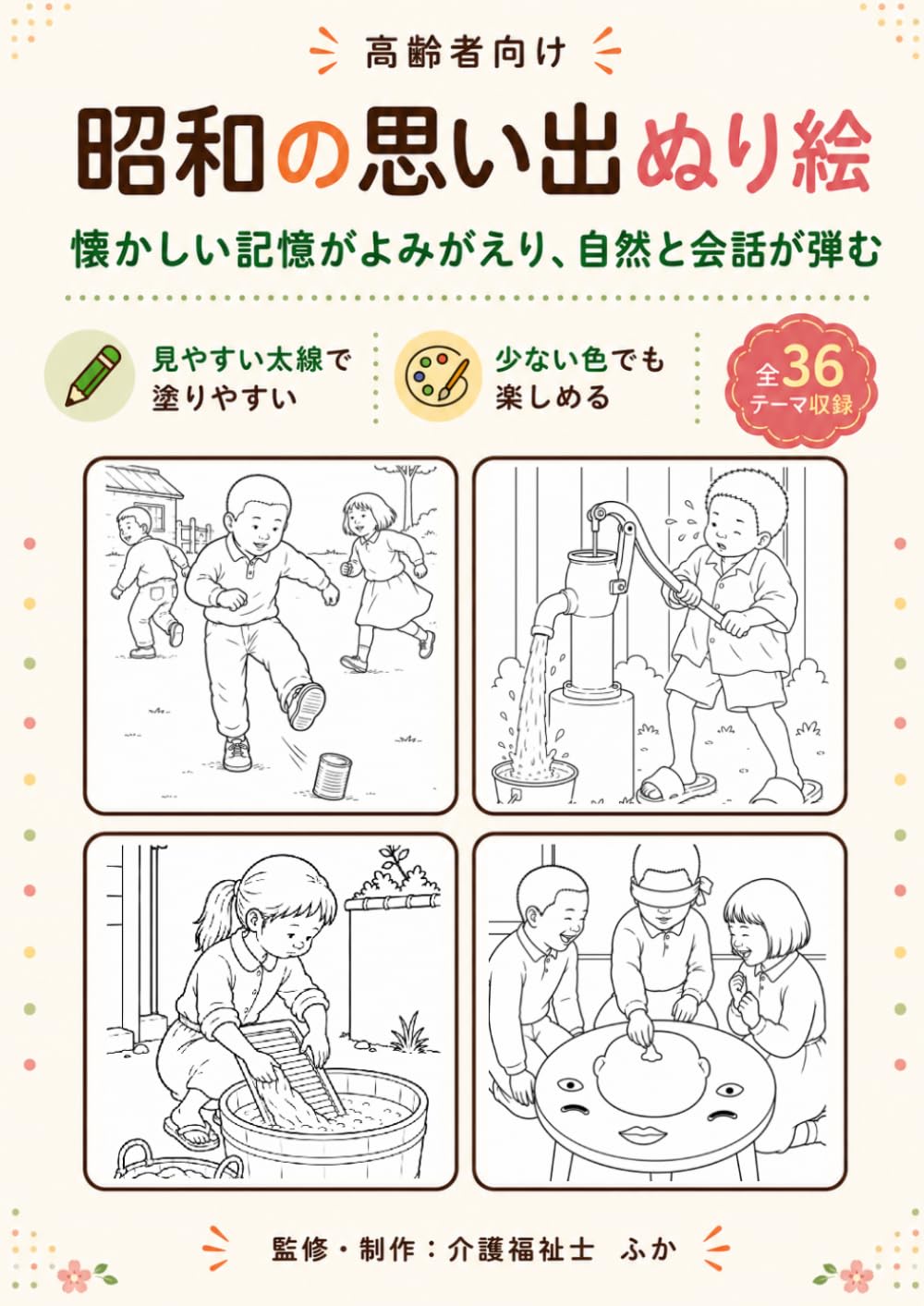 高齢者向け

昭和の思い出ぬり絵

懐かしい記憶がよみがえり、自然と会話が弾む

見やすい太線で塗りやすい

少ない色でも楽しめる

全36テーマ収録

監修・制作：介護福祉士　ふか