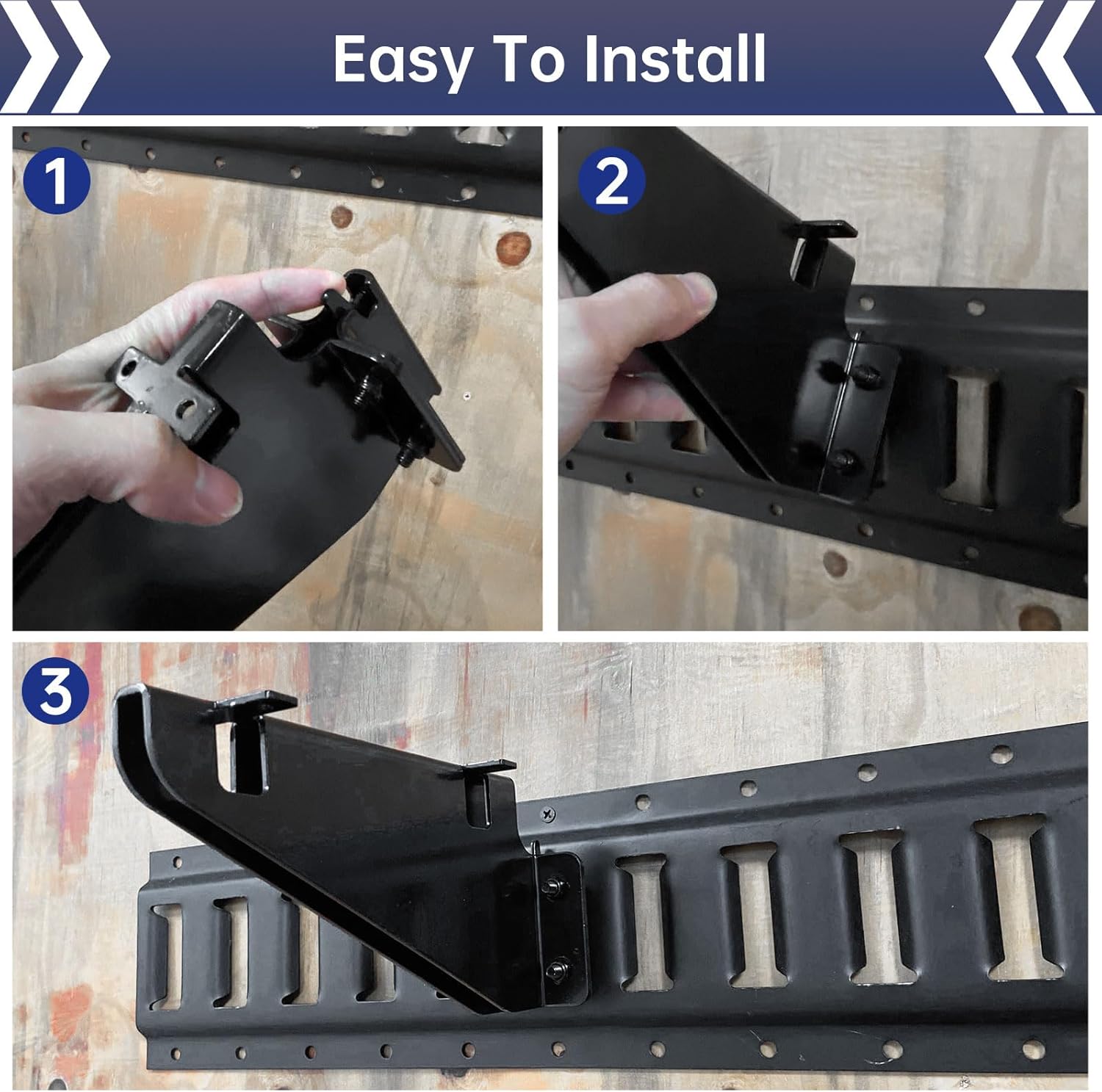 Easy To Install

1

2

3