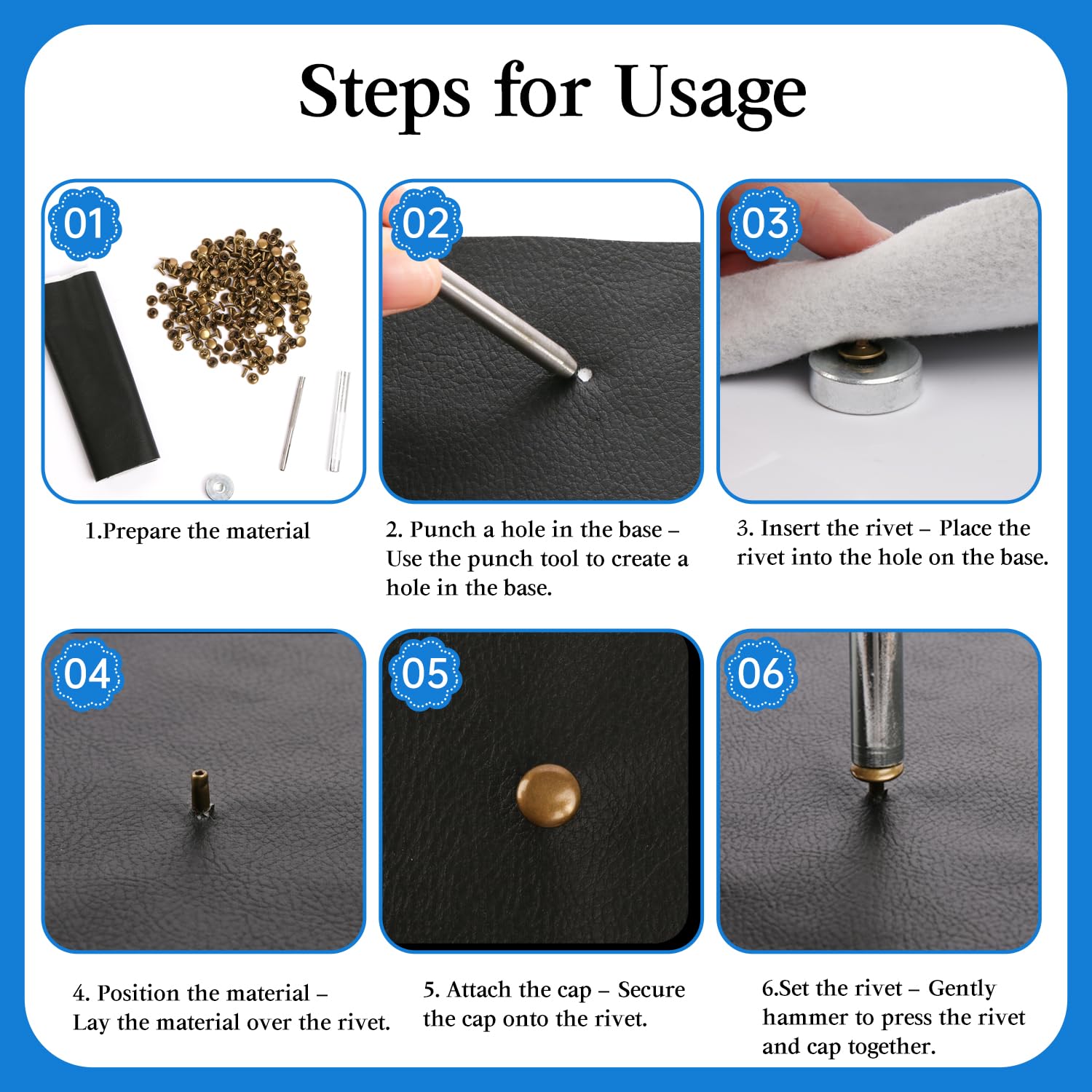 Steps for Usage

01

1.Prepare the material

02

2. Punch a hole in the base – Use the punch tool to create a hole in the base.

03

3. Insert the rivet – Place the rivet into the hole on the base.

04

4. Position the material – Lay the material over the rivet.

05

5. Attach the cap – Secure the cap onto the rivet.

06

6.Set the rivet – Gently hammer to press the rivet and cap together.