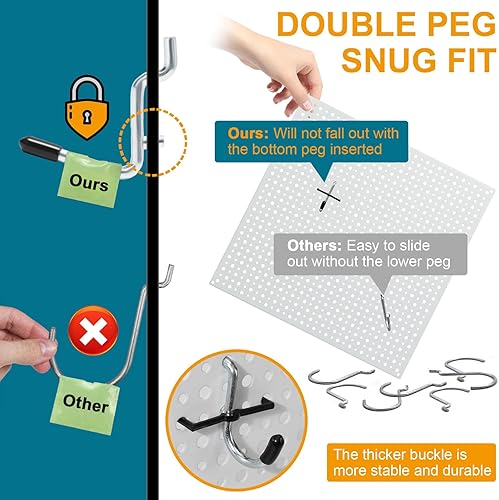 DOUBLE PEG SNUG FIT

Ours

Ours: Will not fall out with the bottom peg inserted

Others: Easy to slide out without the lower peg

Other

The thicker buckle is more stable and durable