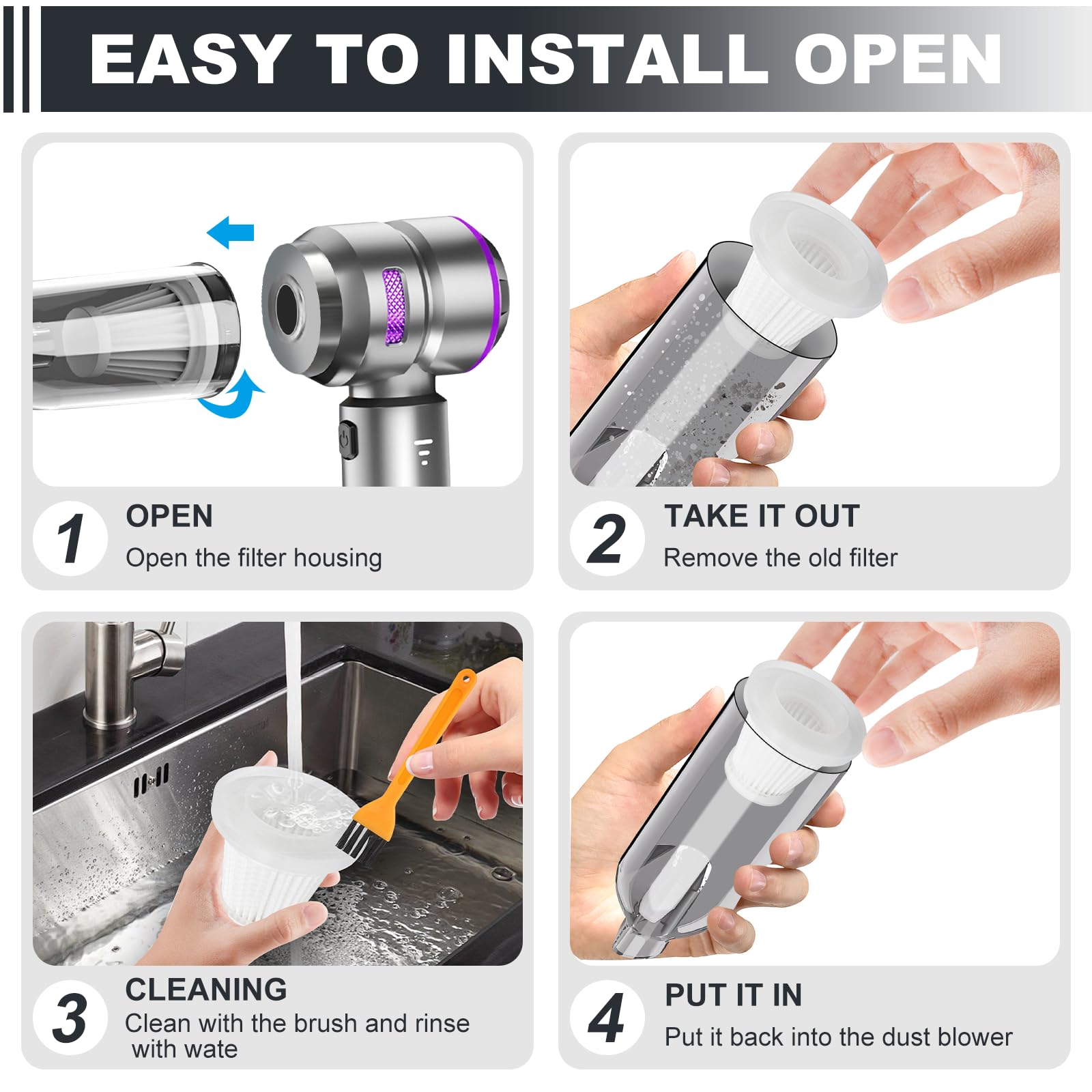 EASY TO INSTALL OPEN

1
OPEN
Open the filter housing

2
TAKE IT OUT
Remove the old filter

3
CLEANING
Clean with the brush and rinse with wate

4
PUT IT IN
Put it back into the dust blower