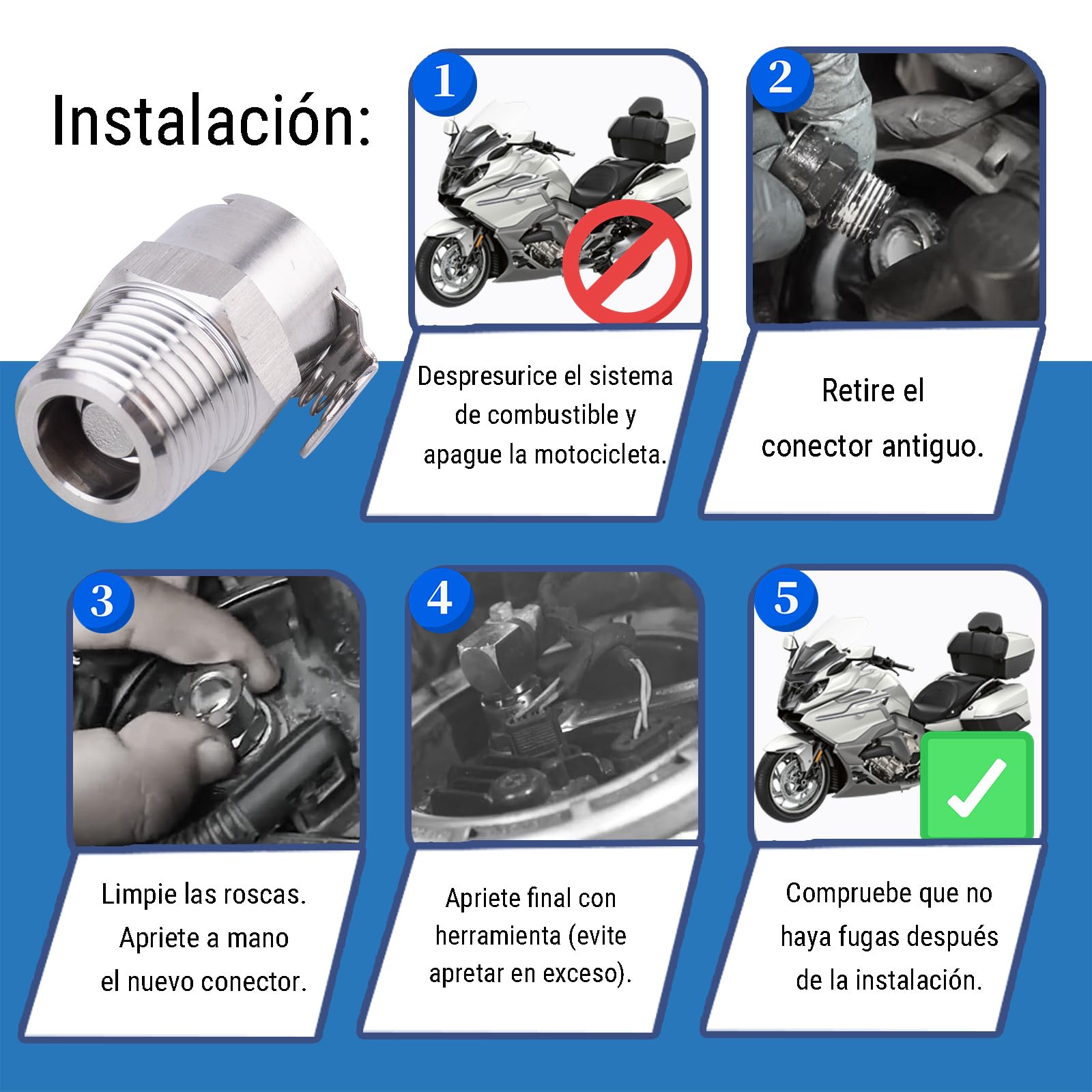 Instalación:

1

Despresurice el sistema de combustible y apague la motocicleta.

2

Retire el conector antiguo.

3

Limpie las roscas. Apriete a mano el nuevo conector.

4

Apriete final con herramienta (evite apretar en exceso).

5

Compruebe que no haya fugas después de la instalación.