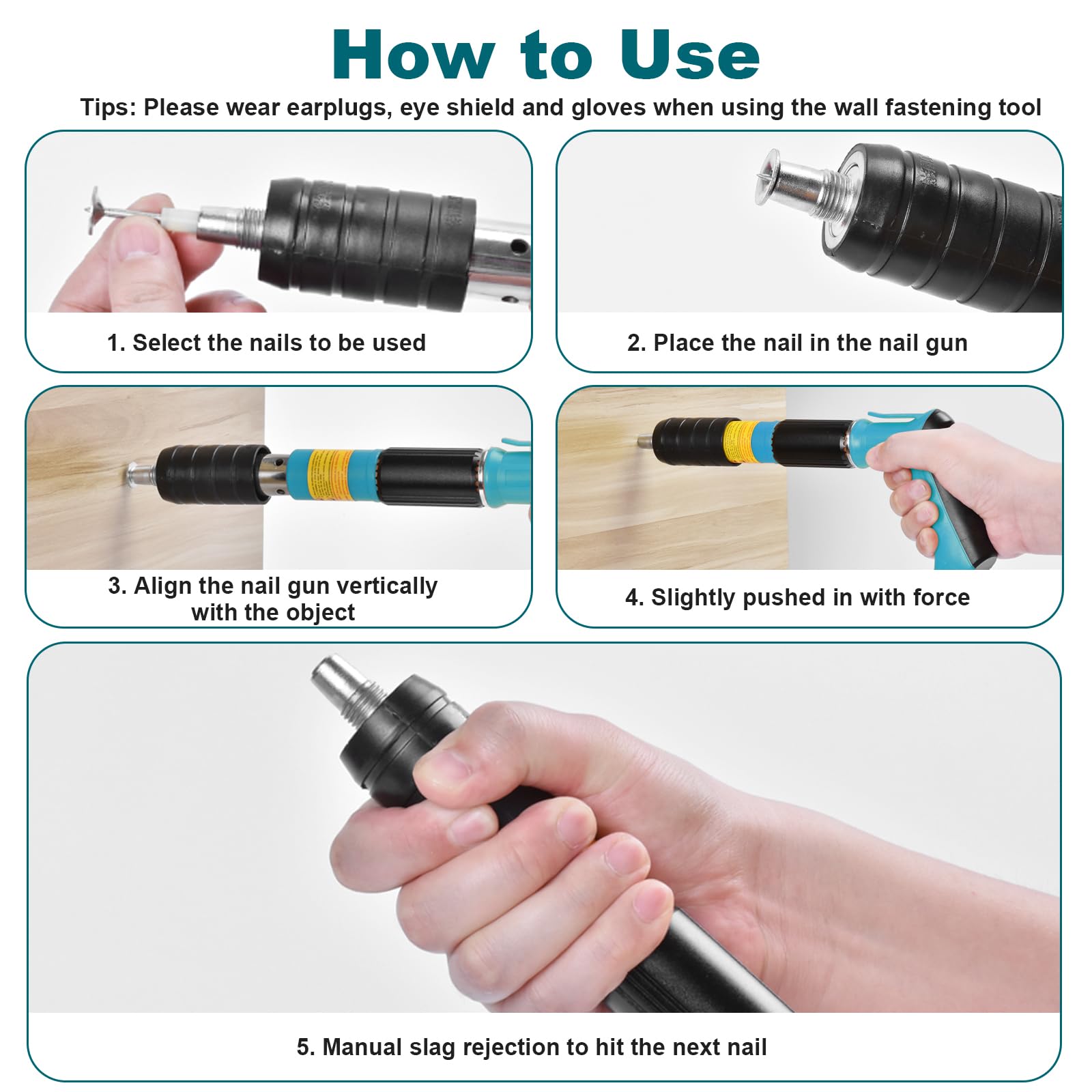 How to Use

Tips: Please wear earplugs, eye shield and gloves when using the wall fastening tool

1. Select the nails to be used

2. Place the nail in the nail gun

3. Align the nail gun vertically with the object

4. Slightly pushed in with force

5. Manual slag rejection to hit the next nail