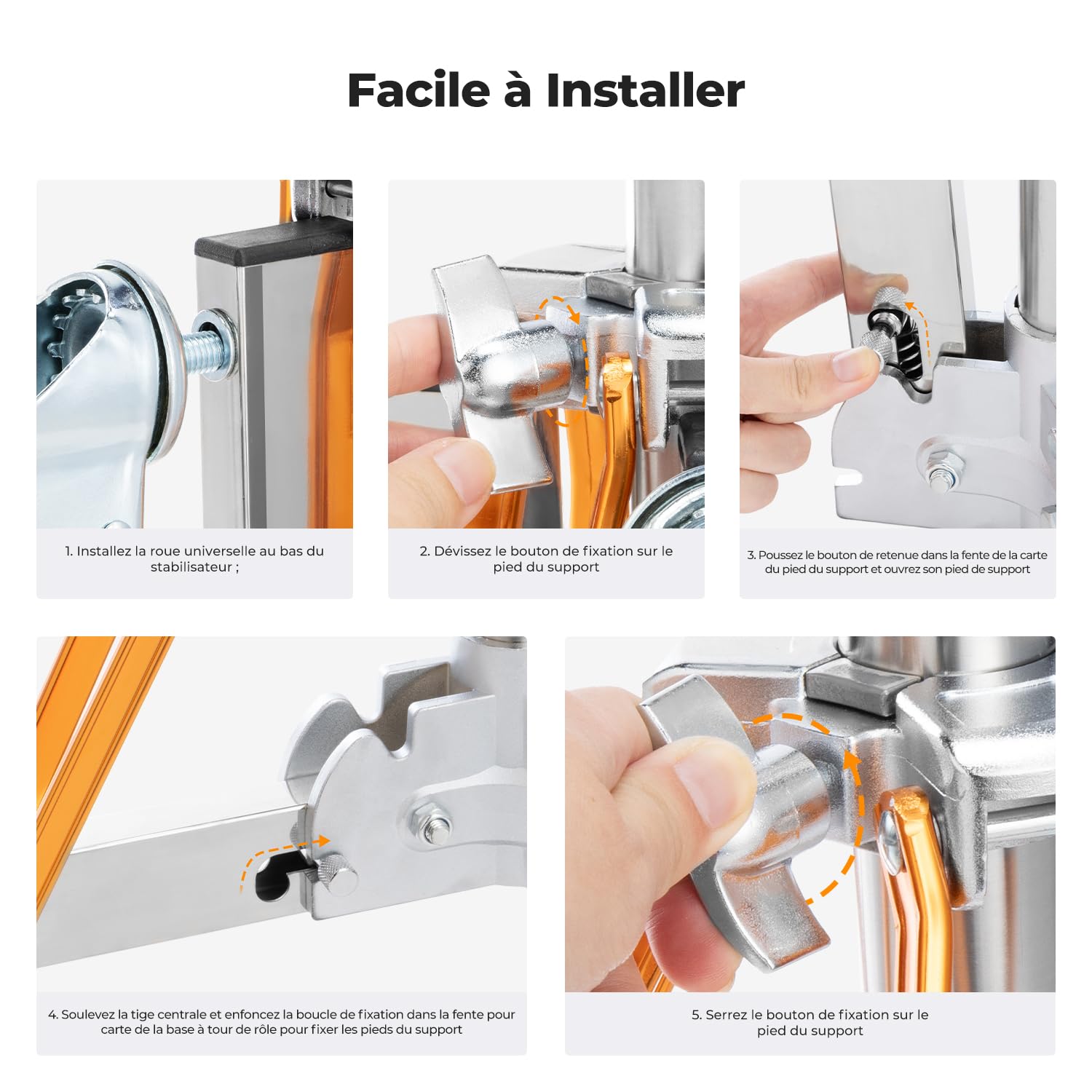 Facile à Installer

1. Installez la roue universelle au bas du stabilisateur ;

2. Dévissez le bouton de fixation sur le pied du support

3. Poussez le bouton de retenue dans la fente de la carte du pied du support et ouvrez son pied de support

4. Soulevez la tige centrale et enfoncez la boucle de fixation dans la fente pour carte de la base à tour de rôle pour fixer les pieds du support

5. Serrez le bouton de fixation sur le pied du support