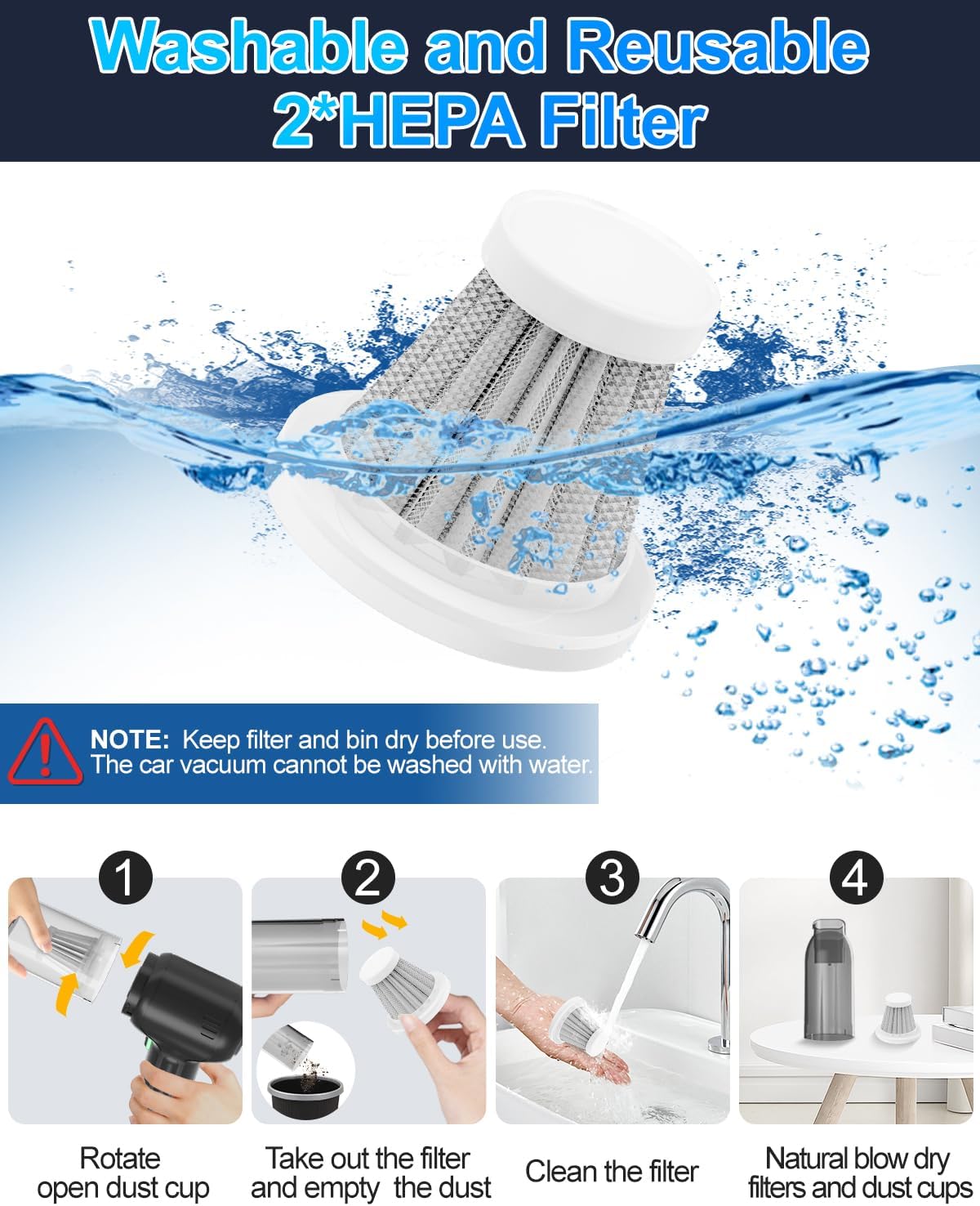 Washable and Reusable 2*HEPA Filter

NOTE: Keep filter and bin dry before use. The car vacuum cannot be washed with water.

1

Rotate open dust cup

2

Take out the filter and empty the dust

3

Clean the filter

4

Natural blow dry filters and dust cups