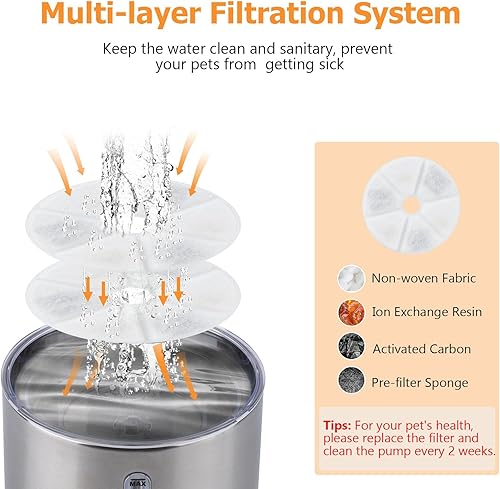 Multi-layer Filtration System

Keep the water clean and sanitary, prevent your pets from getting sick

Non-woven Fabric

Ion Exchange Resin

Activated Carbon

Pre-filter Sponge

Tips: For your pet's health, please replace the filter and clean the pump every 2 weeks.

MAX