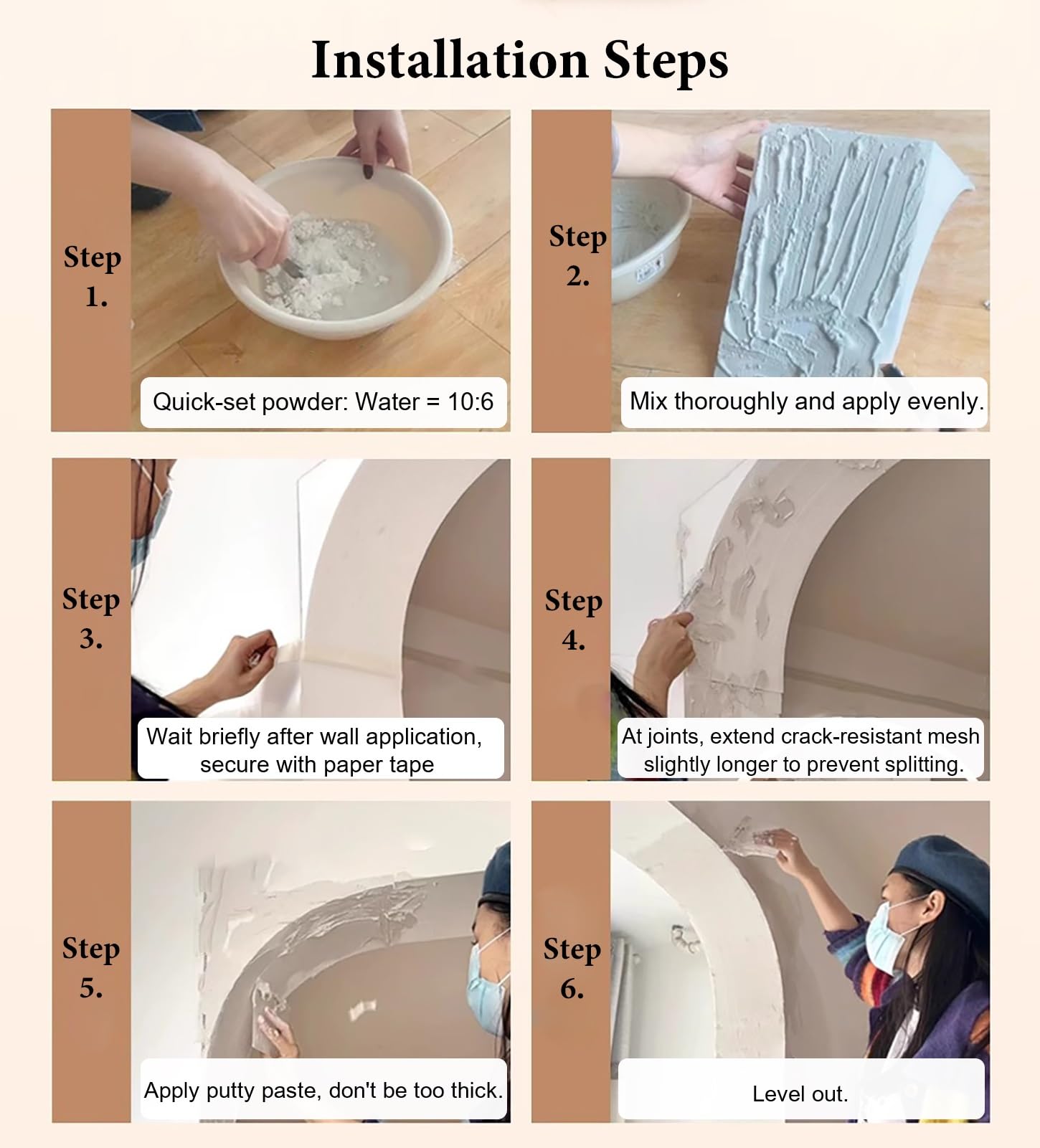 Installation Steps

Step 1.

Quick-set powder: Water = 10:6

Step 2.

Mix thoroughly and apply evenly.

Step 3.

Wait briefly after wall application, secure with paper tape

Step 4.

At joints, extend crack-resistant mesh slightly longer to prevent splitting.

Step 5.

Apply putty paste, don't be too thick.

Step 6.

Level out.