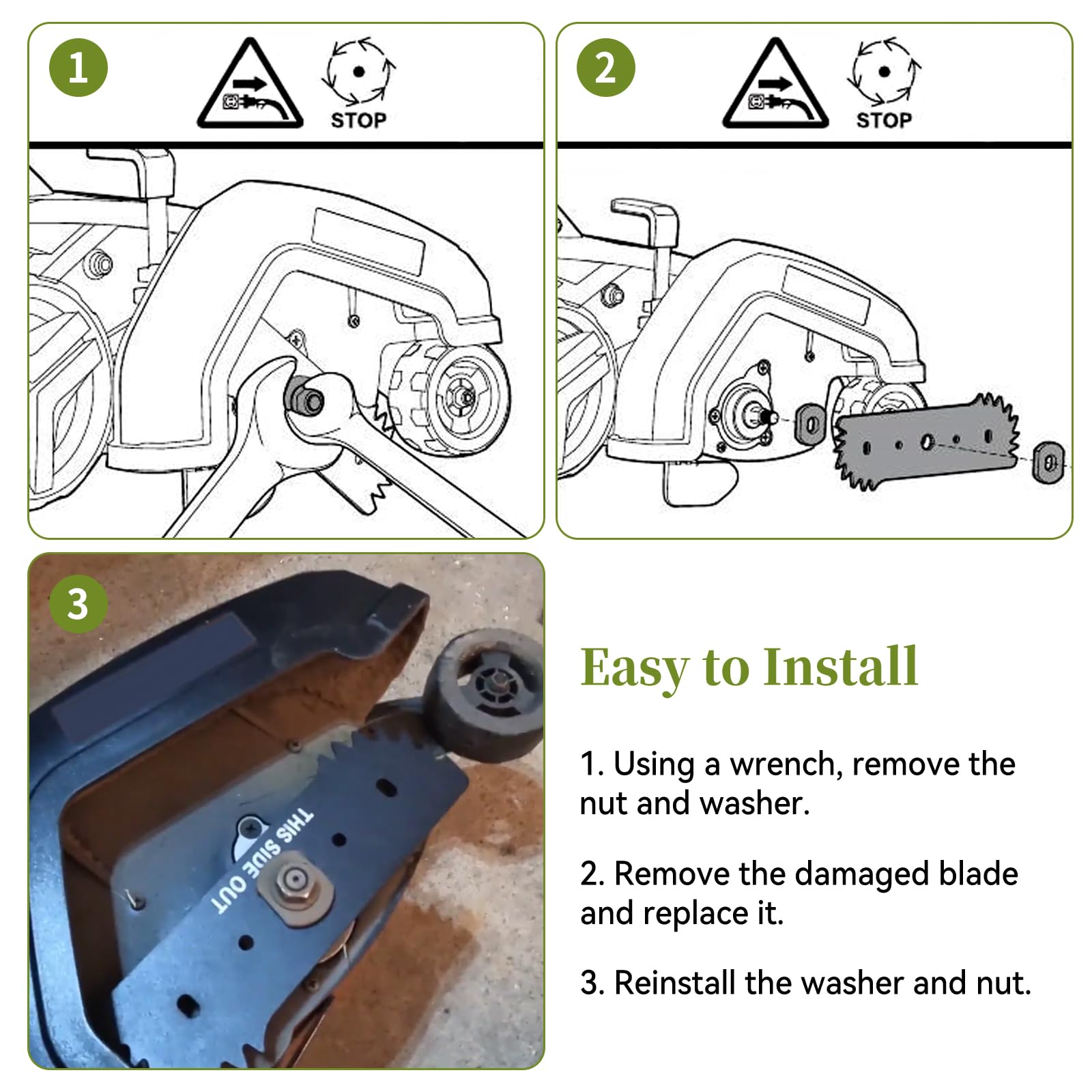 1

STOP

2

STOP

3

THIS SIDE OUT

Easy to Install

1. Using a wrench, remove the nut and washer.

2. Remove the damaged blade and replace it.

3. Reinstall the washer and nut.