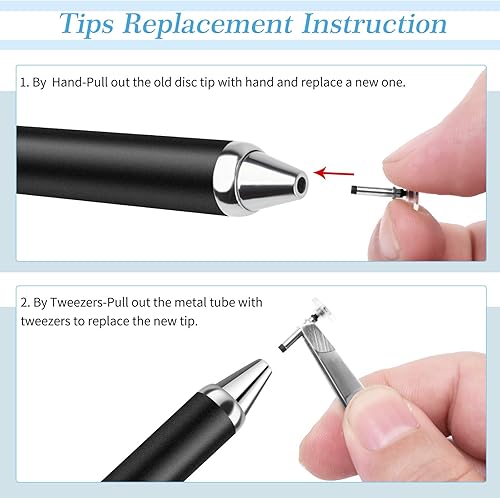 Tips Replacement Instruction

1. By Hand-Pull out the old disc tip with hand and replace a new one.

2. By Tweezers-Pull out the metal tube with tweezers to replace the new tip.