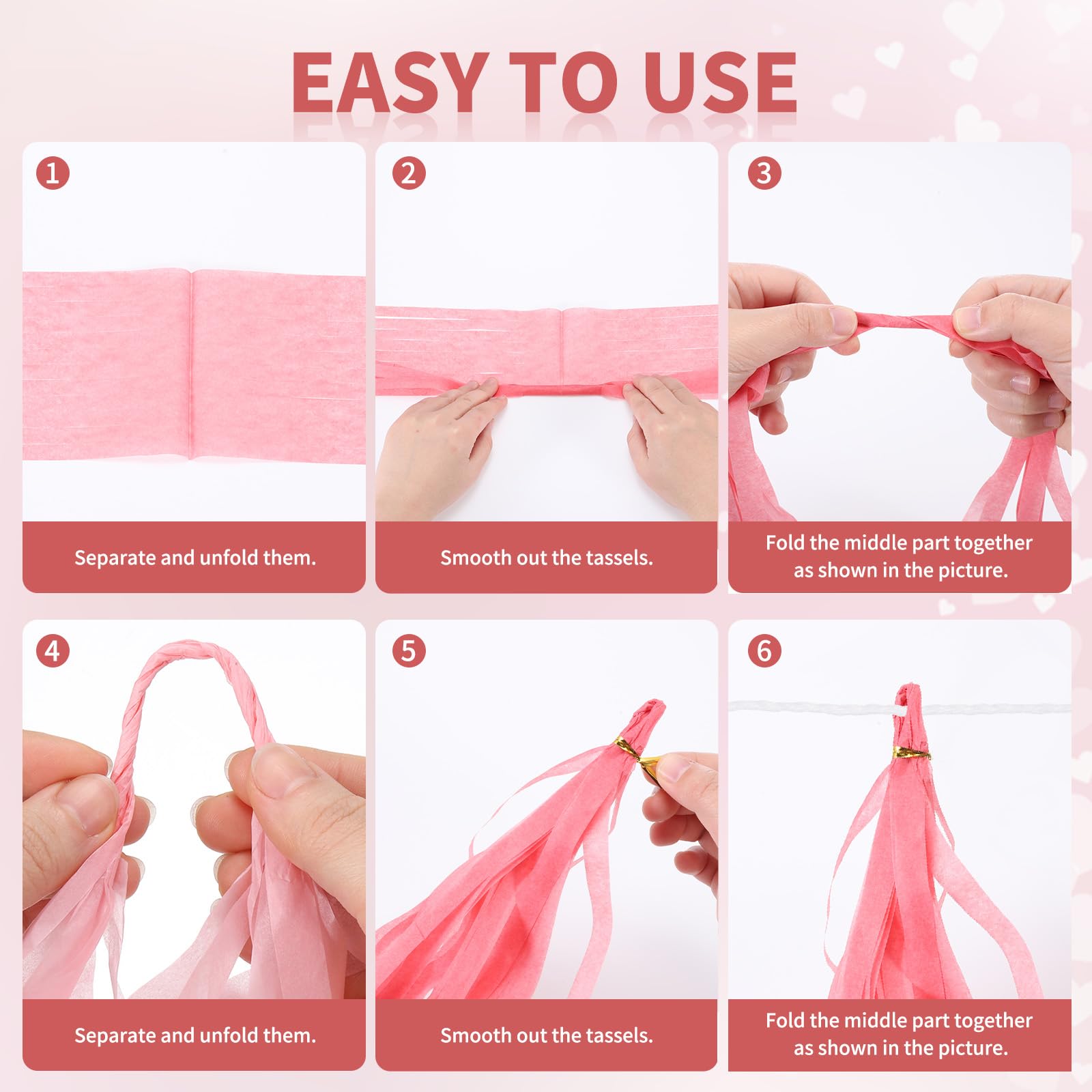 EASY TO USE

1

Separate and unfold them.

2

Smooth out the tassels.

3

Fold the middle part together as shown in the picture.

4

Separate and unfold them.

5

Smooth out the tassels.

6

Fold the middle part together as shown in the picture.